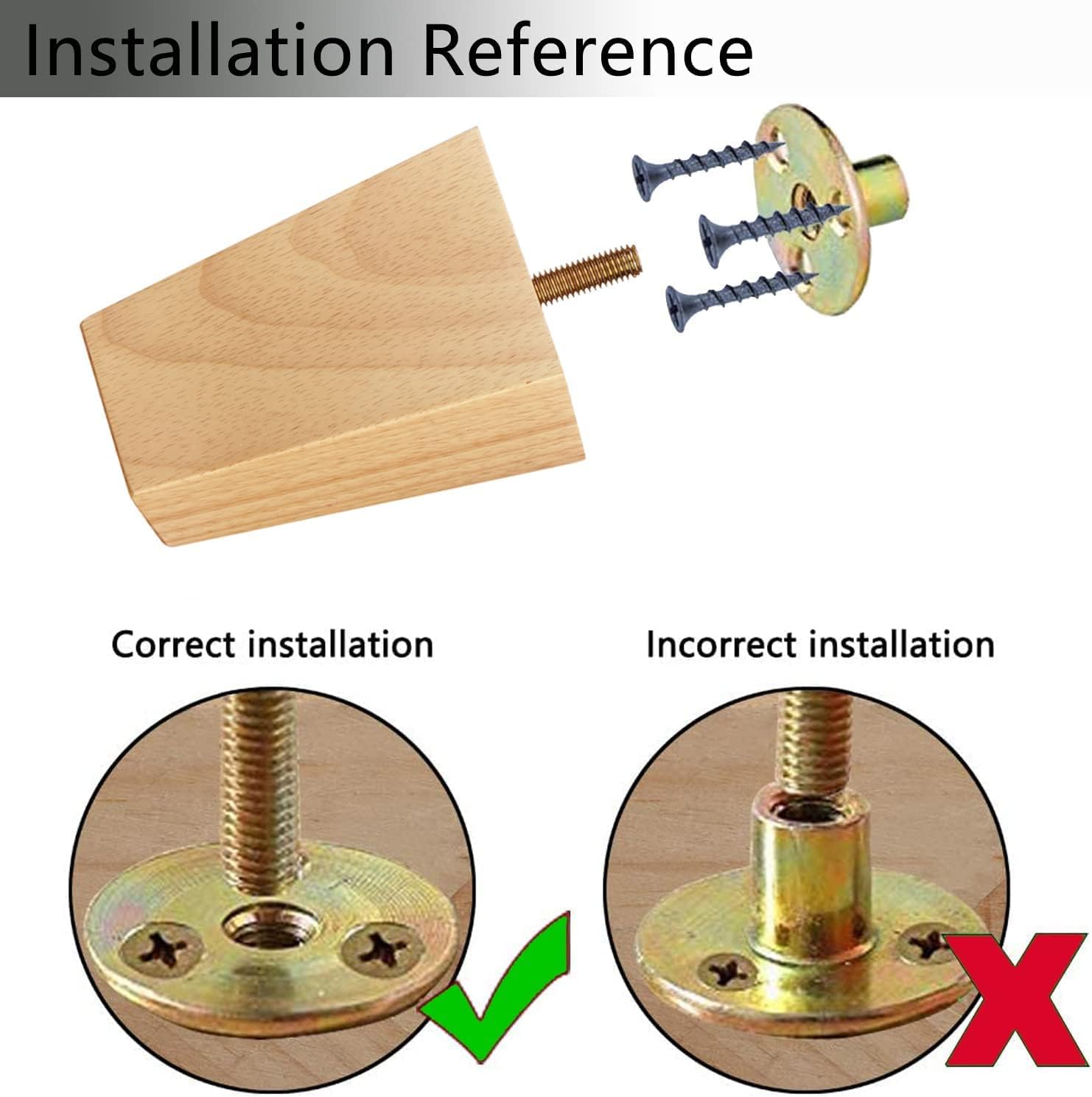 Installation Reference

Correct installation

Incorrect installation