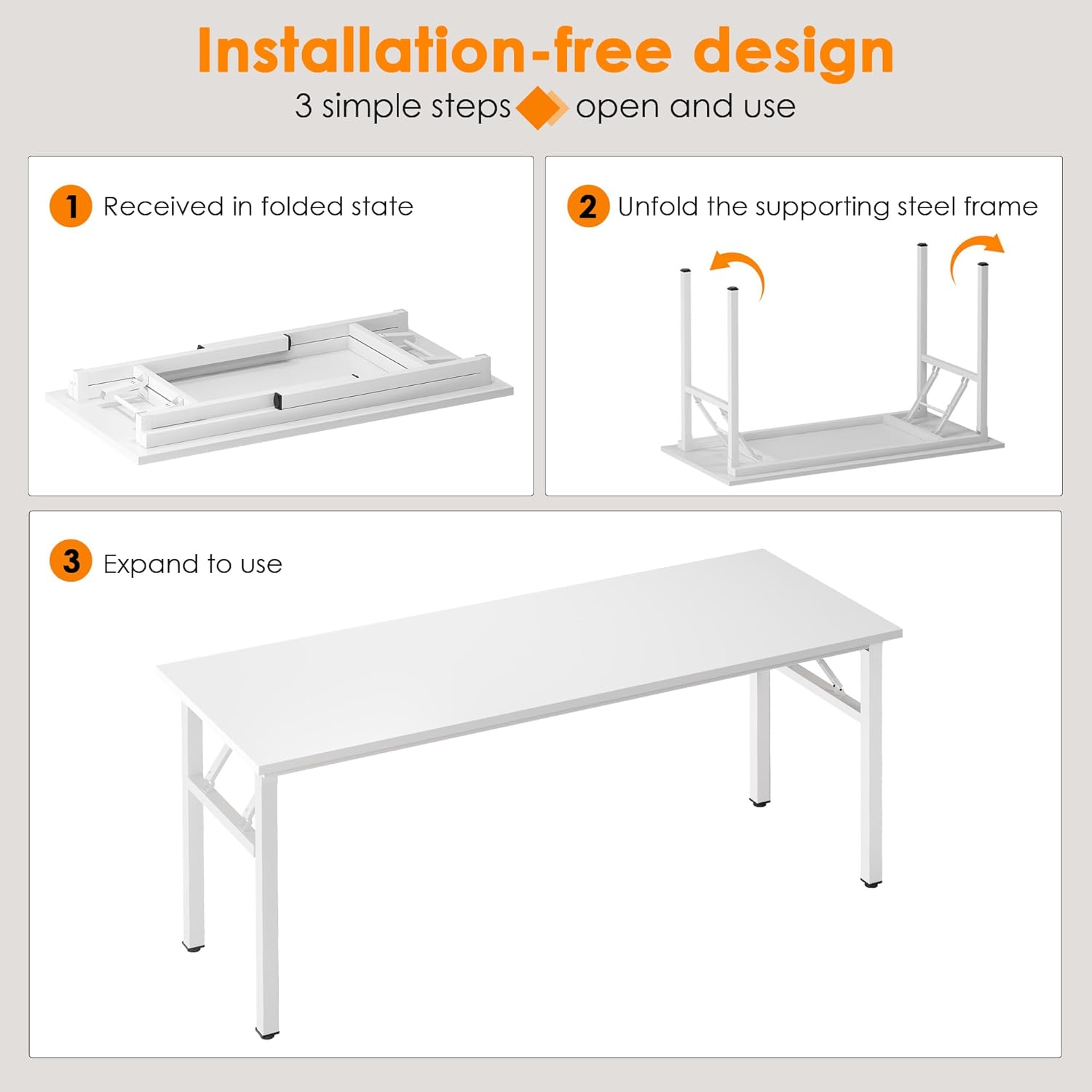 Installation-free design

3 simple steps open and use

1 Received in folded state

2 Unfold the supporting steel frame

3 Expand to use