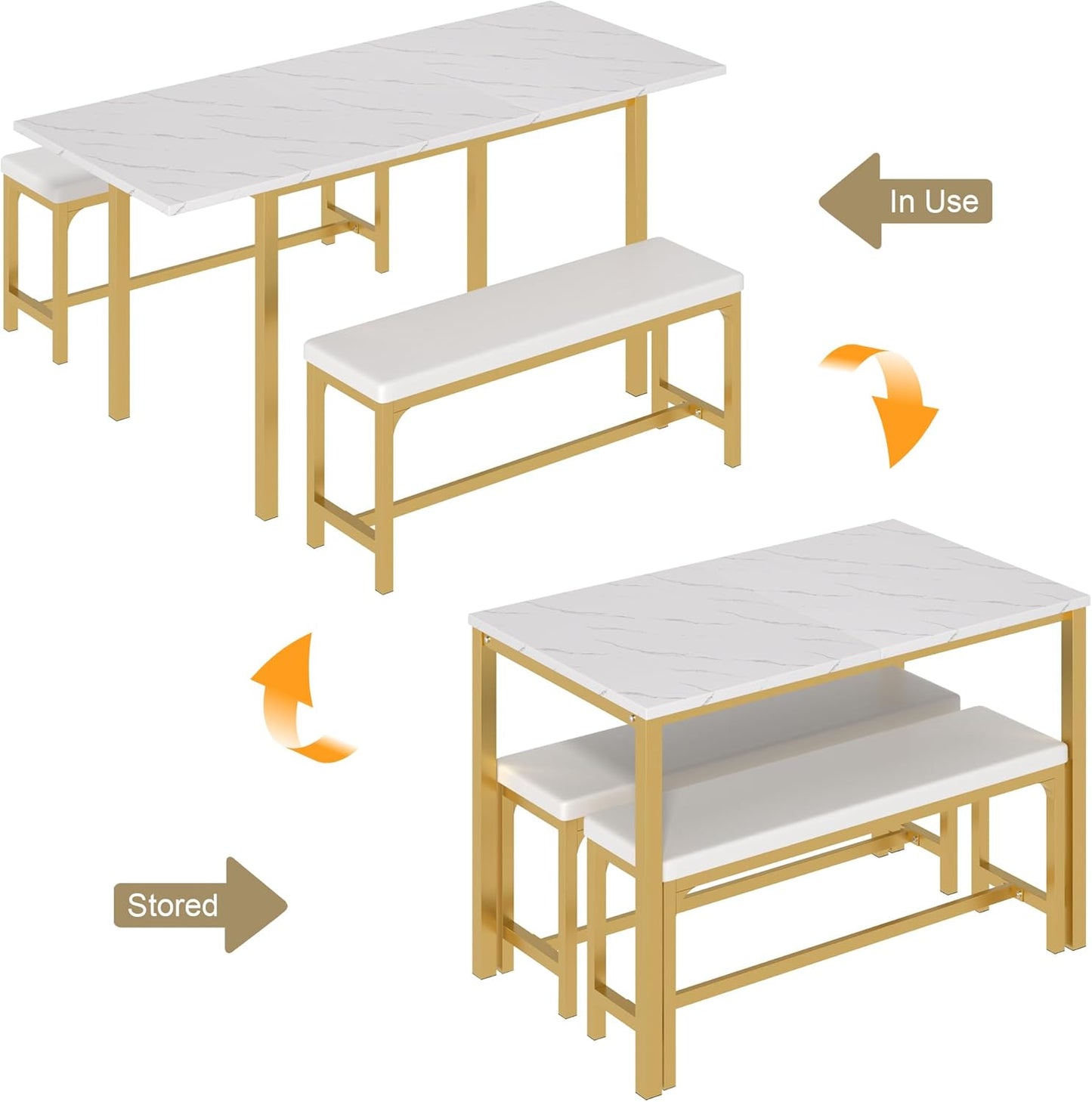 In Use

Stored