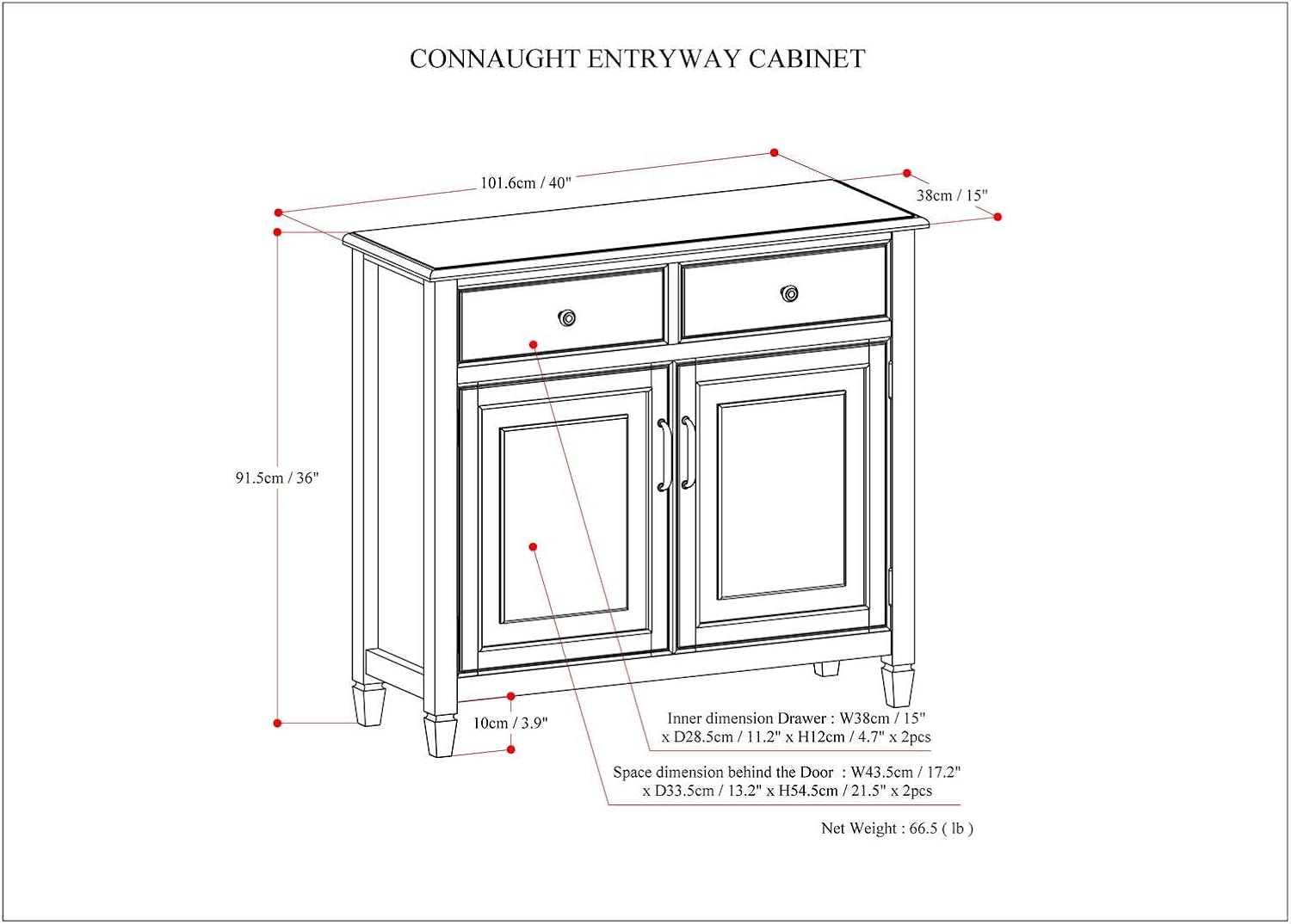 CONNAUGHT ENTRYWAY CABINET

101.6cm / 40"

38cm / 15"

91.5cm / 36"

10cm / 3.9"

Inner dimension Drawer : W38cm / 15" x D28.5cm / 11.2" x H12cm / 4.7" x 2pcs

Space dimension behind the Door : W43.5cm / 17.2" x D33.5cm / 13.2" x H54.5cm / 21.5" x 2pcs

Net Weight : 66.5 ( lb )