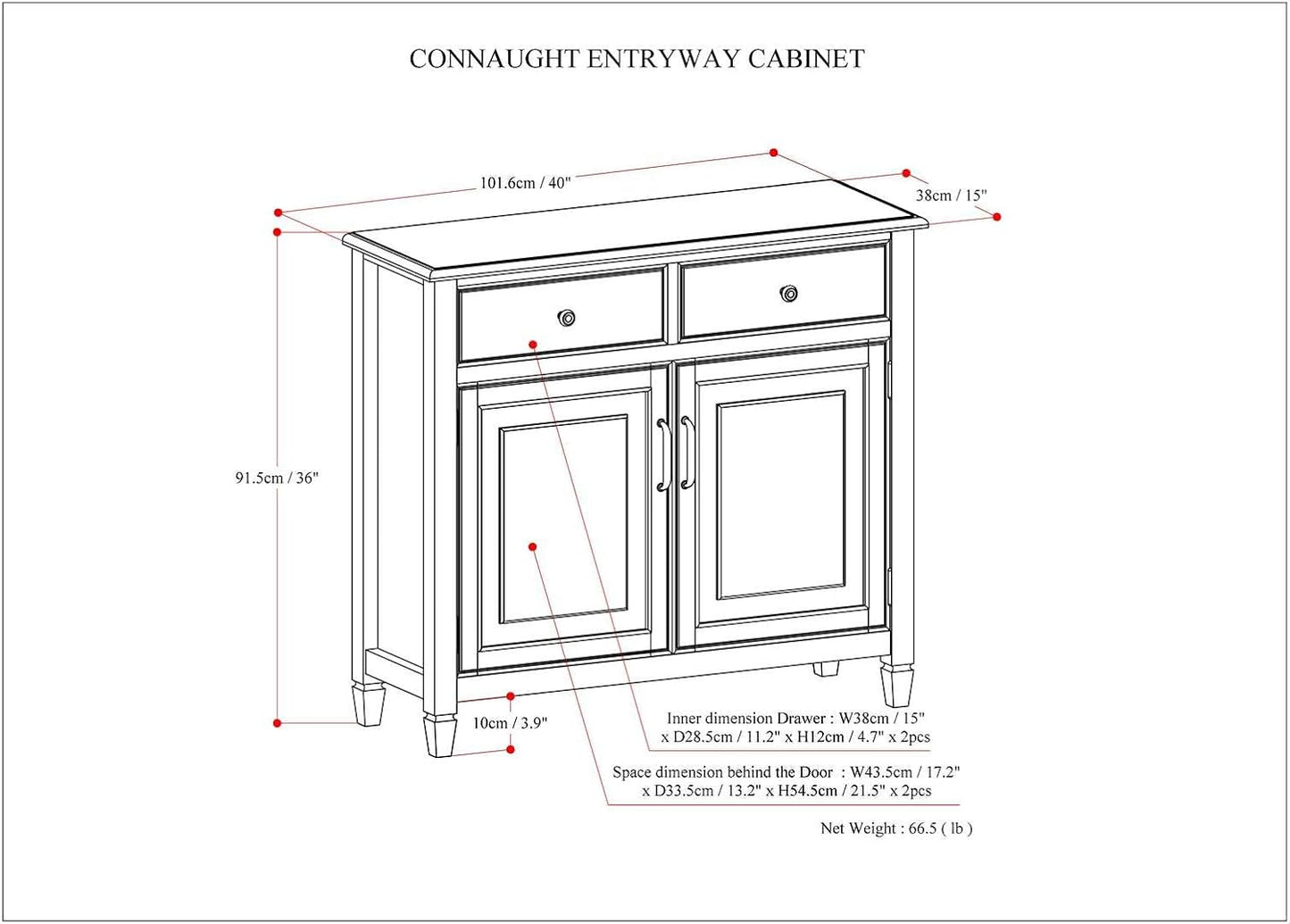 CONNAUGHT ENTRYWAY CABINET

101.6cm / 40"

38cm / 15"

91.5cm / 36"

10cm / 3.9"

Inner dimension Drawer : W38cm / 15" x D28.5cm / 11.2" x H12cm / 4.7" x 2pcs

Space dimension behind the Door : W43.5cm / 17.2" x D33.5cm / 13.2" x H54.5cm / 21.5" x 2pcs

Net Weight : 66.5 ( lb )