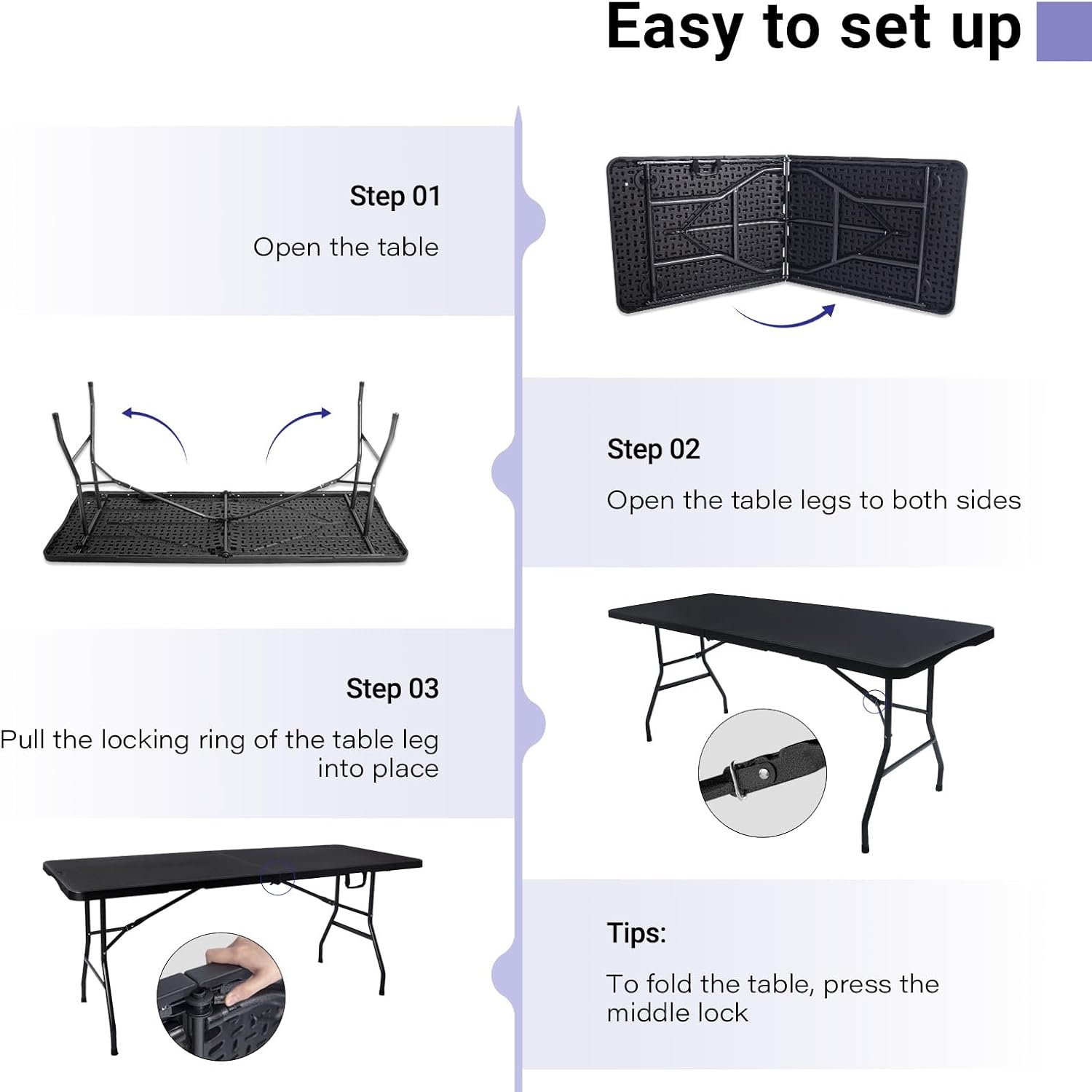 Easy to set up

Step 01

Open the table

Step 02

Open the table legs to both sides

Step 03

Pull the locking ring of the table leg into place

Tips:

To fold the table, press the middle lock