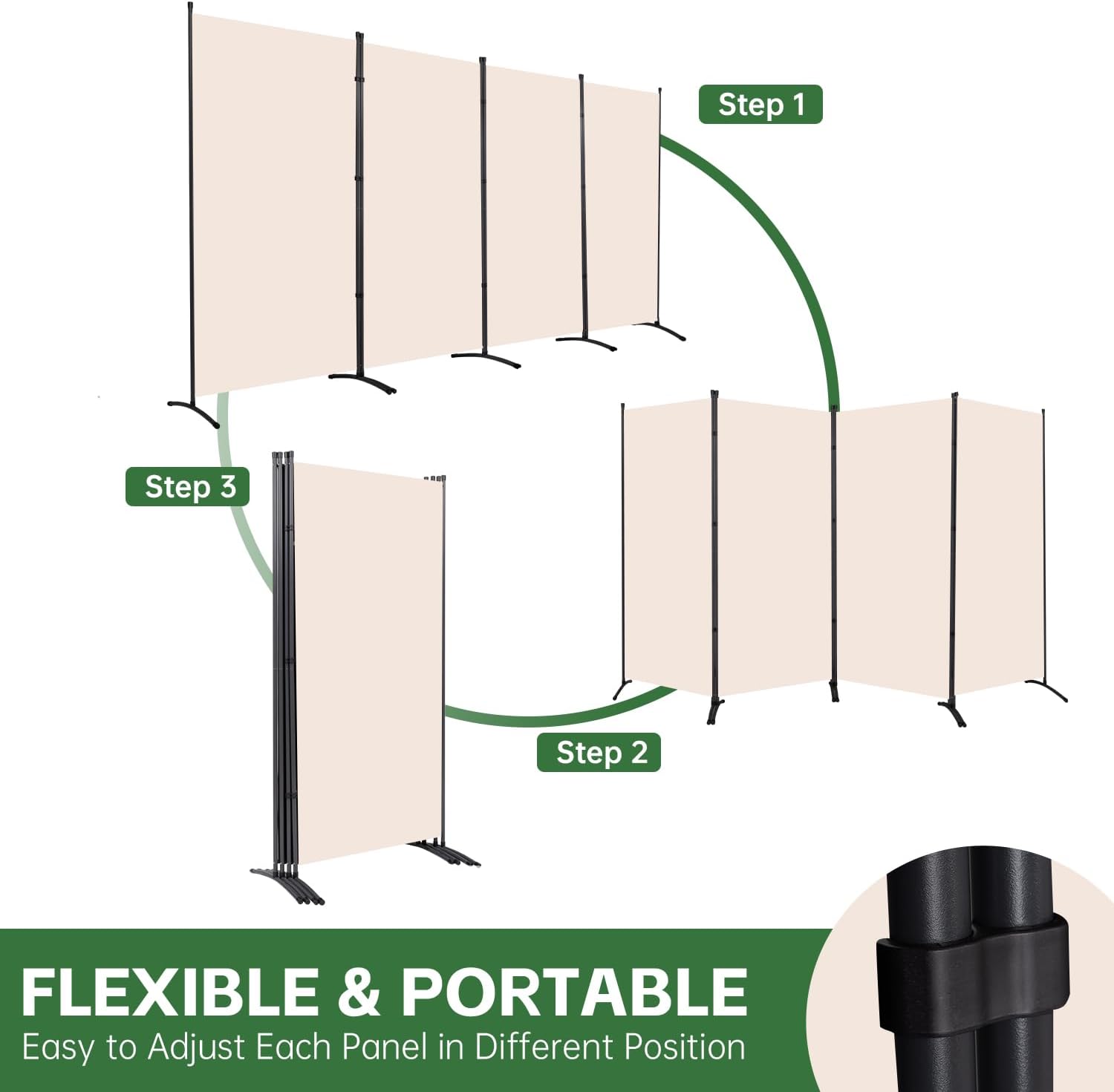 Step 1

Step 3

Step 2

FLEXIBLE & PORTABLE
Easy to Adjust Each Panel in Different Position