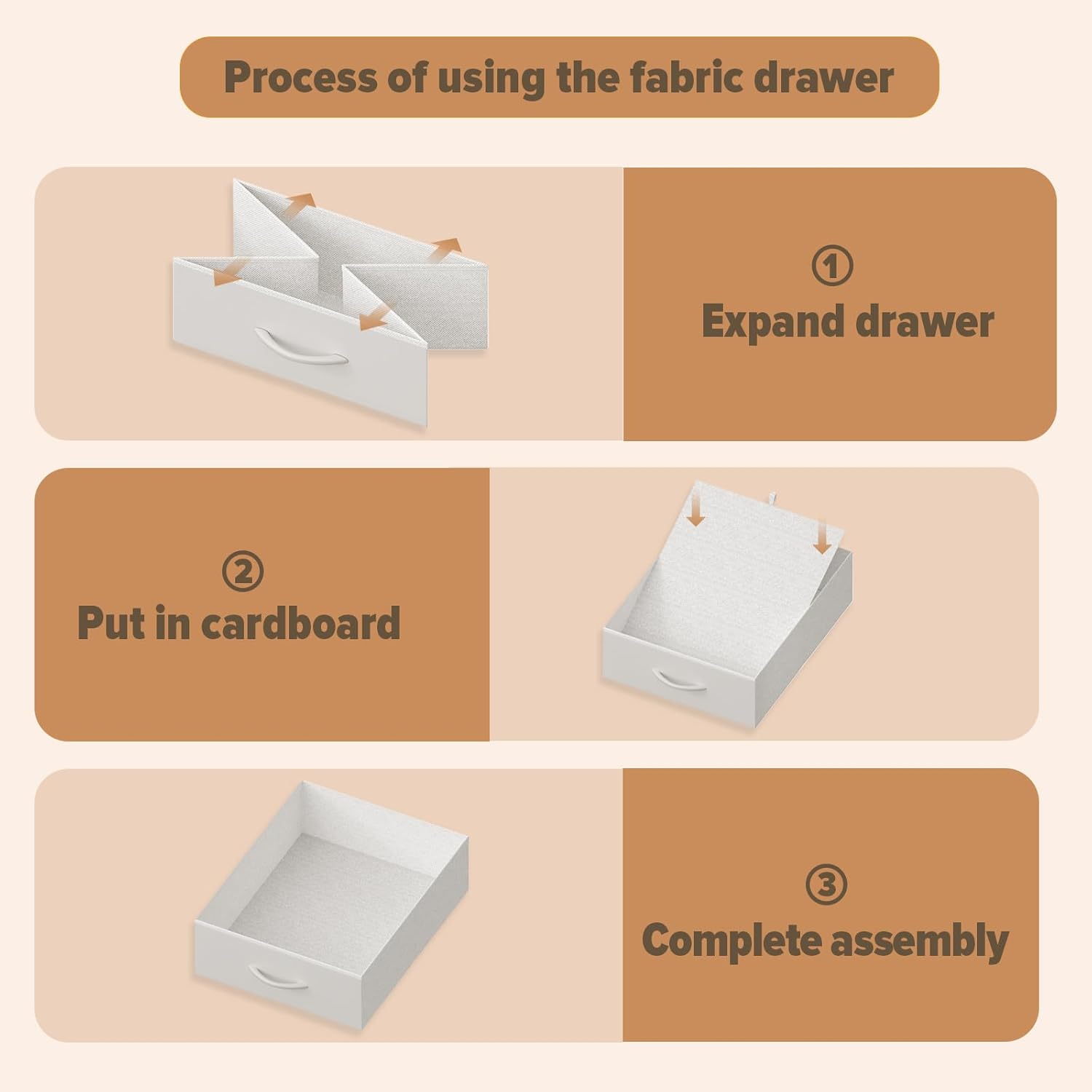 Process of using the fabric drawer

①
Expand drawer

②
Put in cardboard

③
Complete assembly