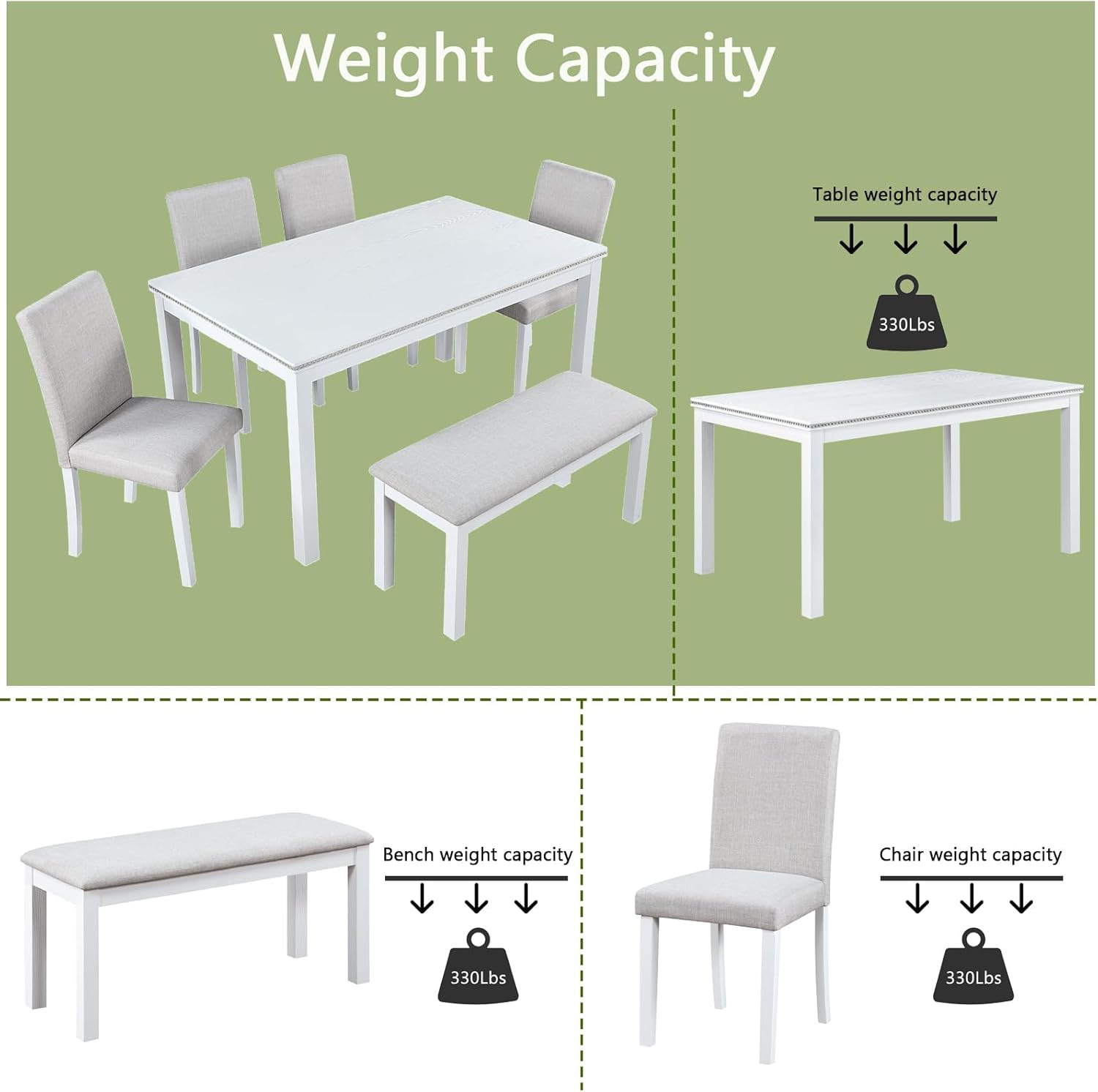 Weight Capacity

Table weight capacity

330Lbs

Bench weight capacity

330Lbs

Chair weight capacity

330Lbs