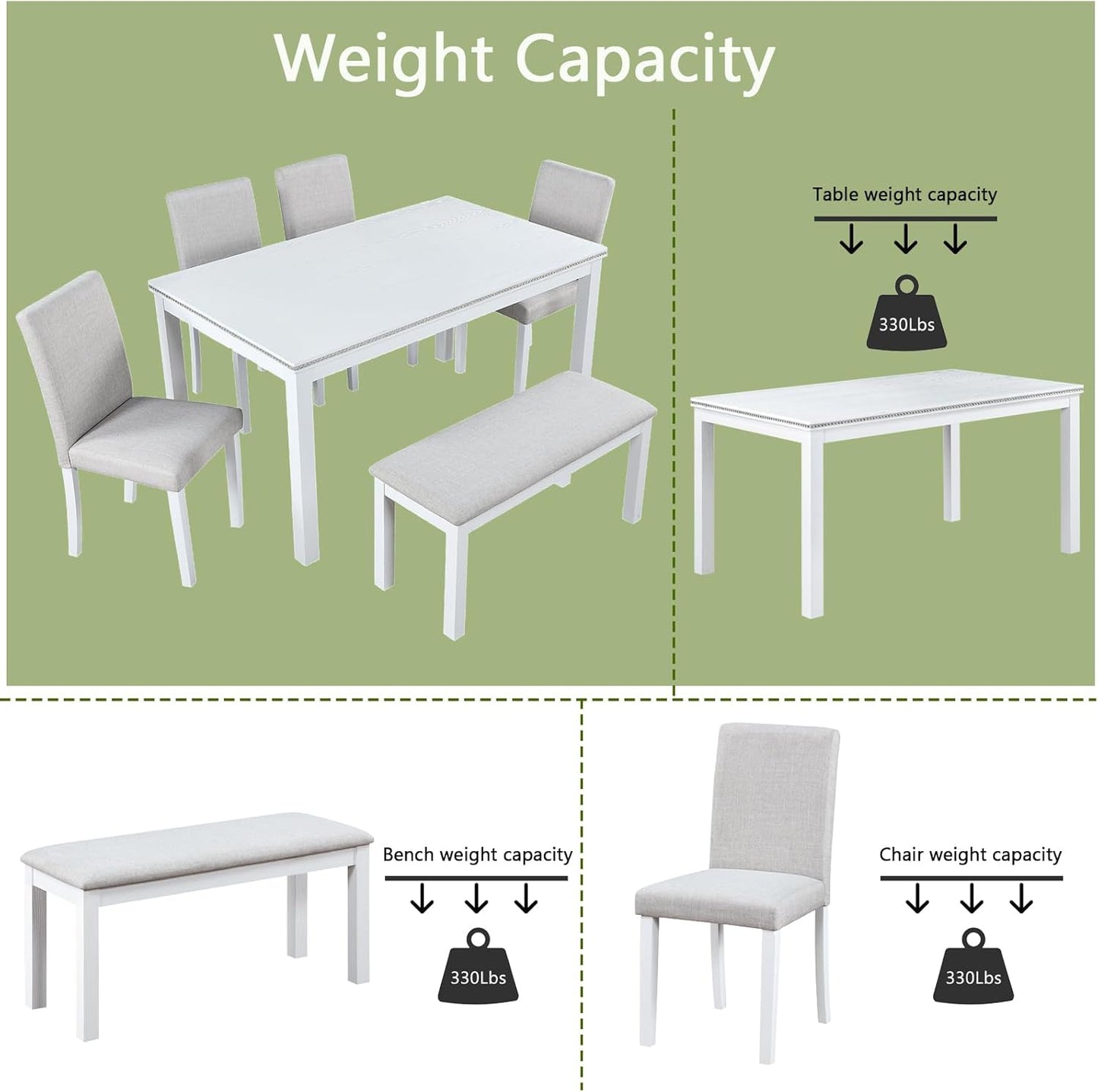 Weight Capacity

Table weight capacity

330Lbs

Bench weight capacity

330Lbs

Chair weight capacity

330Lbs