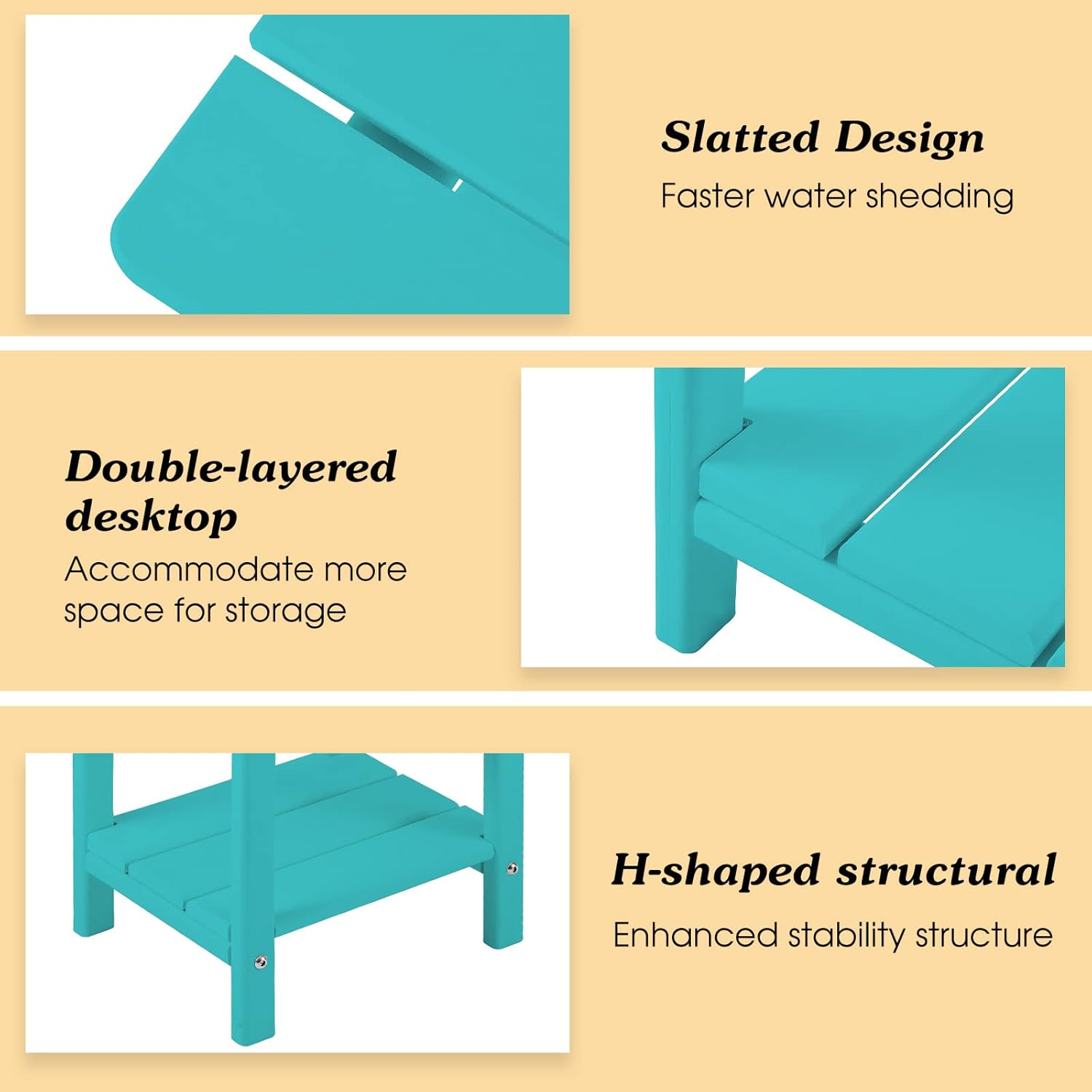 Slatted Design
Faster water shedding

Double-layered desktop
Accommodate more space for storage

H-shaped structural
Enhanced stability structure