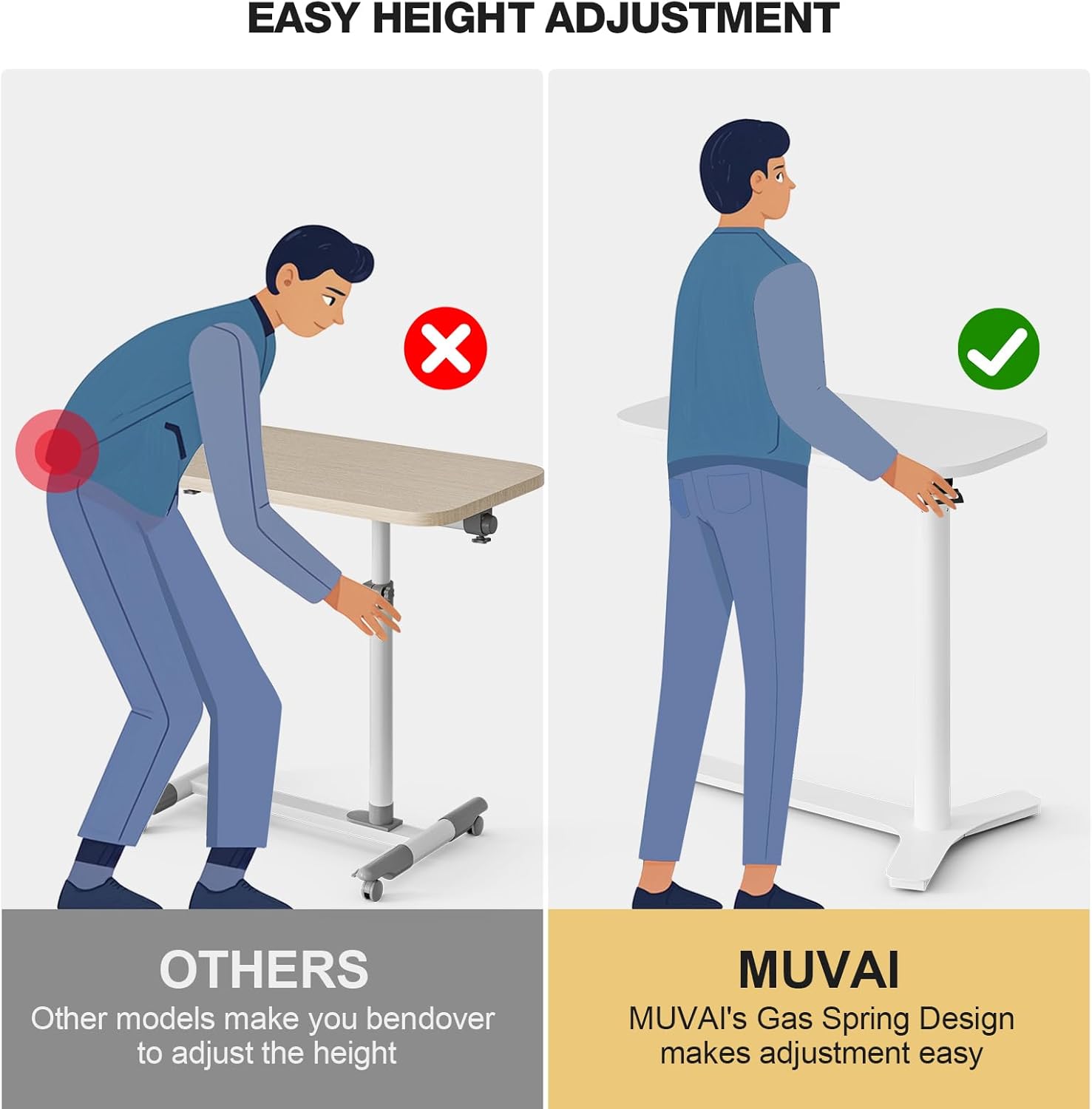 EASY HEIGHT ADJUSTMENT

OTHERS
Other models make you bendover to adjust the height

MUVAI
MUVAI's Gas Spring Design makes adjustment easy