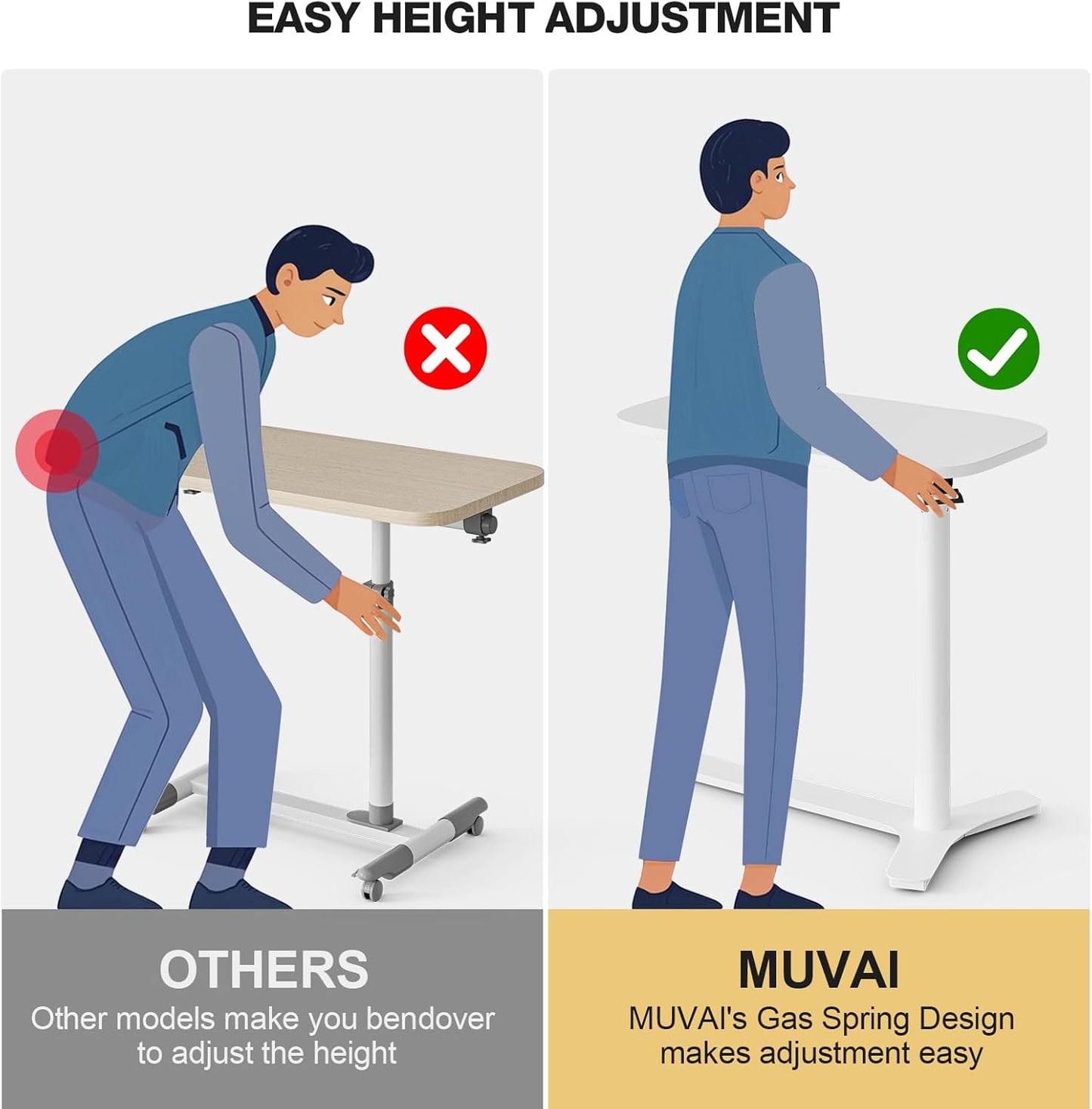 EASY HEIGHT ADJUSTMENT

OTHERS
Other models make you bendover to adjust the height

MUVAI
MUVAI's Gas Spring Design makes adjustment easy