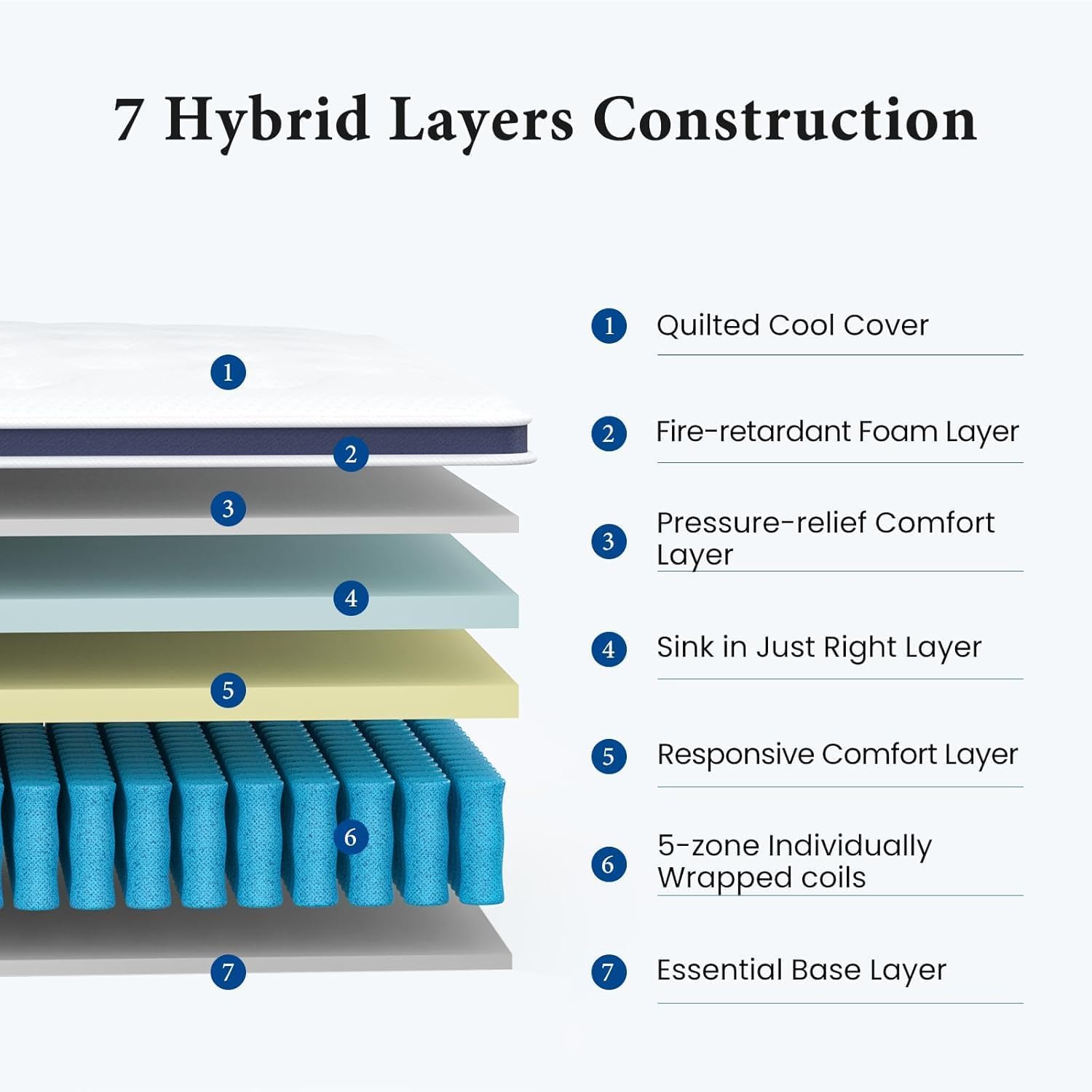 7 Hybrid Layers Construction

1
2
3
4
5
6
7

1 Quilted Cool Cover

2 Fire-retardant Foam Layer

3 Pressure-relief Comfort Layer

4 Sink in Just Right Layer

5 Responsive Comfort Layer

6 5-zone Individually Wrapped coils

7 Essential Base Layer