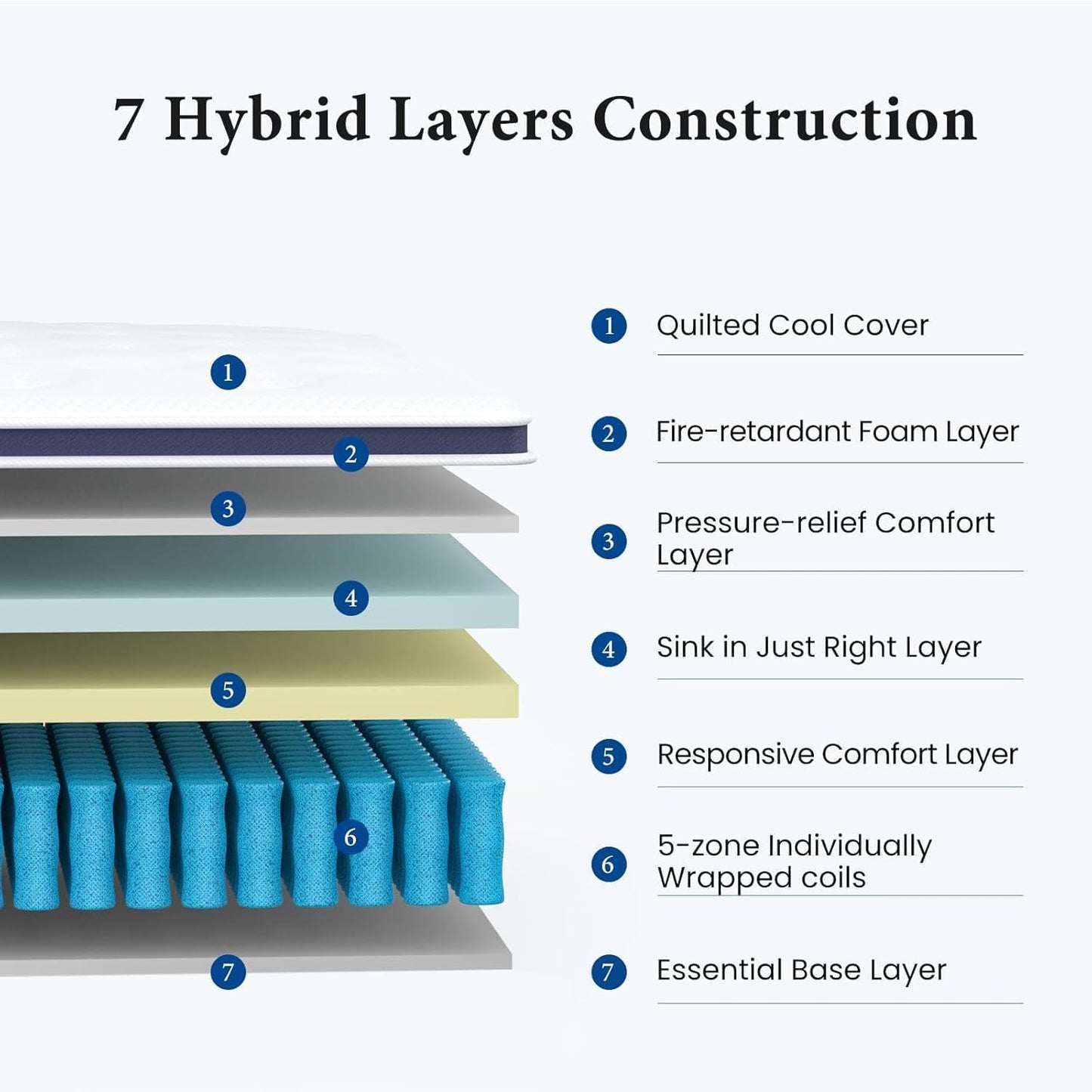 7 Hybrid Layers Construction

1
2
3
4
5
6
7

1 Quilted Cool Cover

2 Fire-retardant Foam Layer

3 Pressure-relief Comfort Layer

4 Sink in Just Right Layer

5 Responsive Comfort Layer

6 5-zone Individually Wrapped coils

7 Essential Base Layer