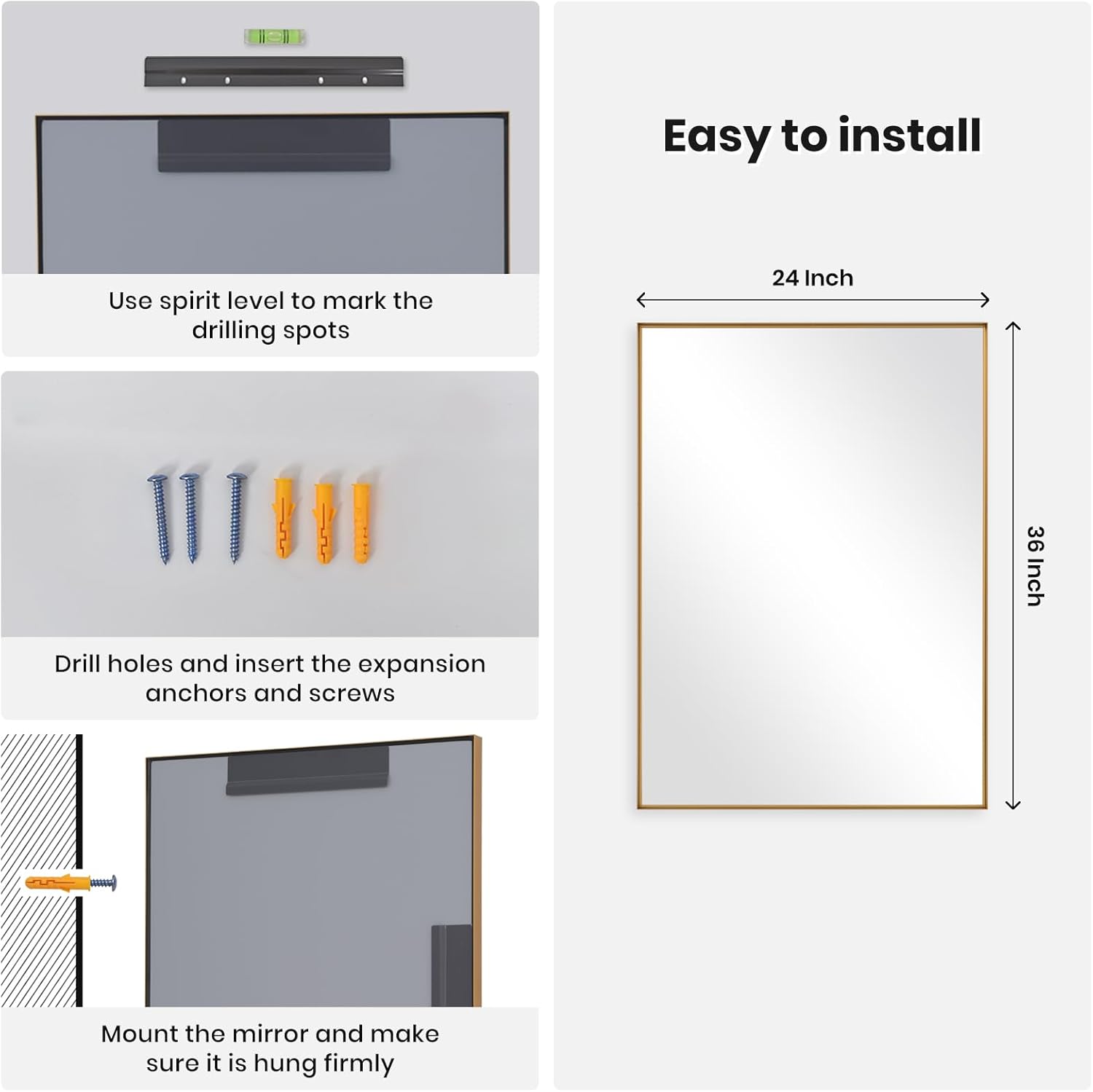 Use spirit level to mark the drilling spots

Drill holes and insert the expansion anchors and screws

Mount the mirror and make sure it is hung firmly

Easy to install

24 Inch

36 Inch