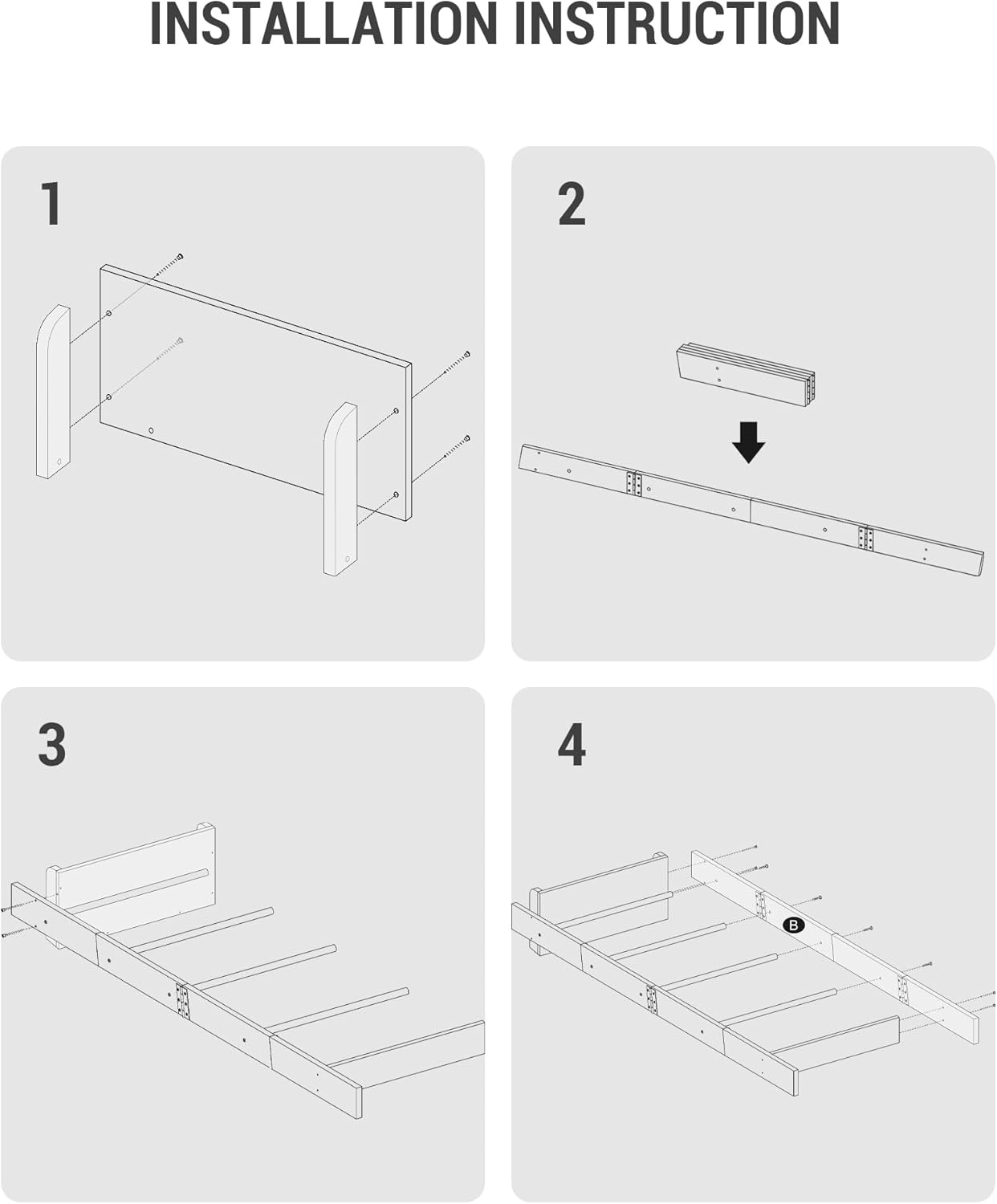 INSTALLATION INSTRUCTION

1

2

3

4

B