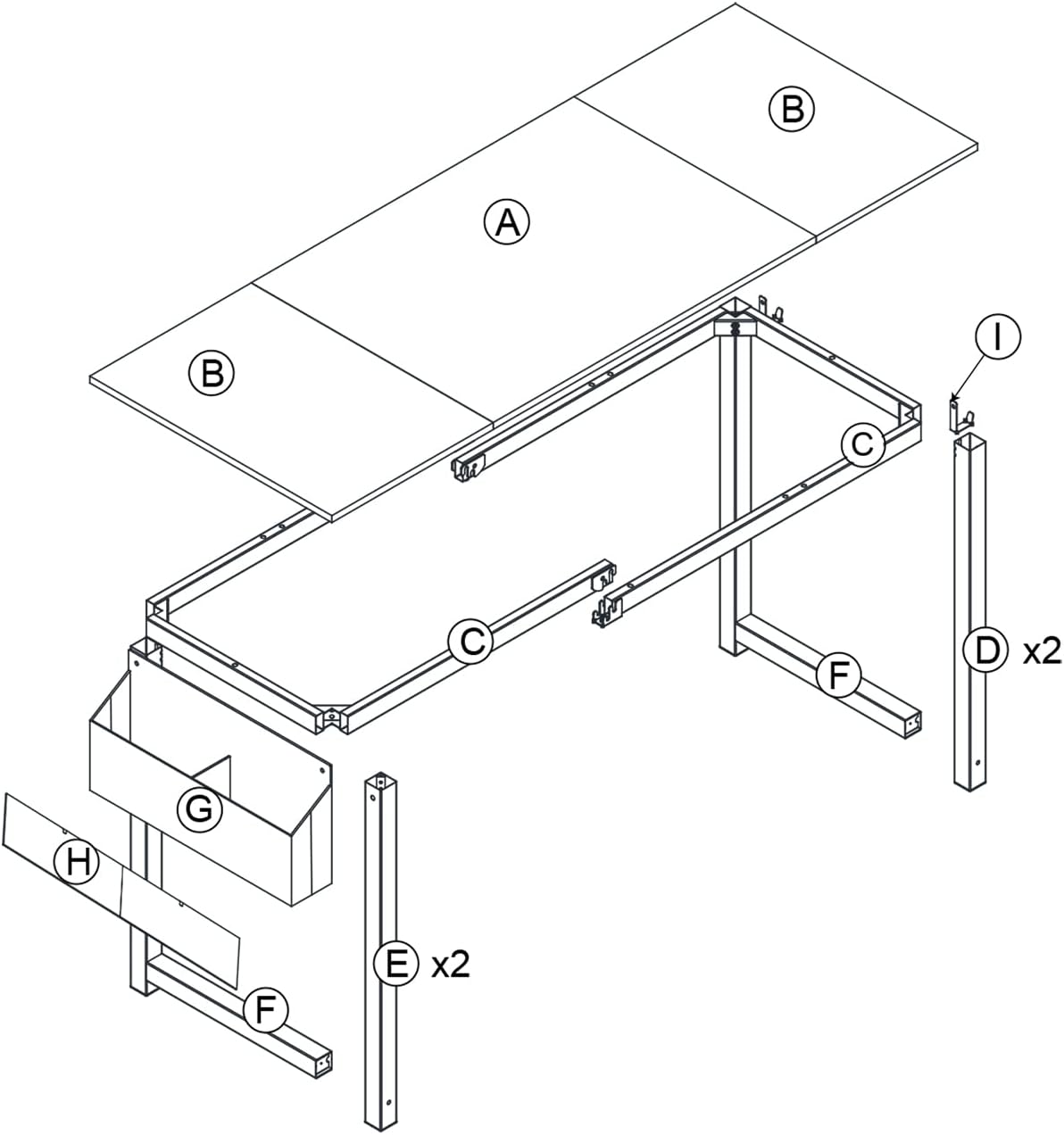 B
A
B
I
C
C
D x2
F
G
H
E x2
F