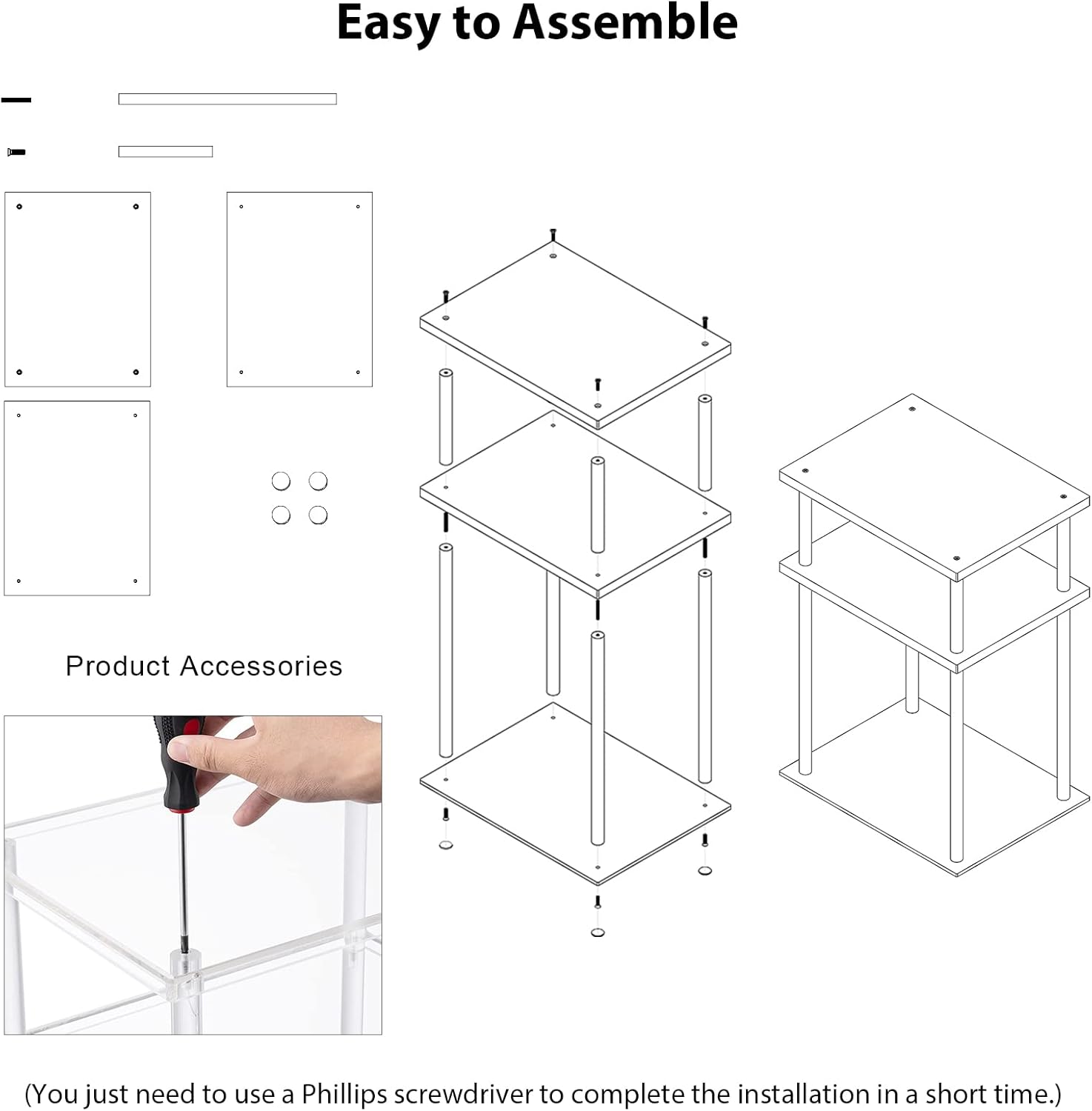 Easy to Assemble

Product Accessories

(You just need to use a Phillips screwdriver to complete the installation in a short time.)