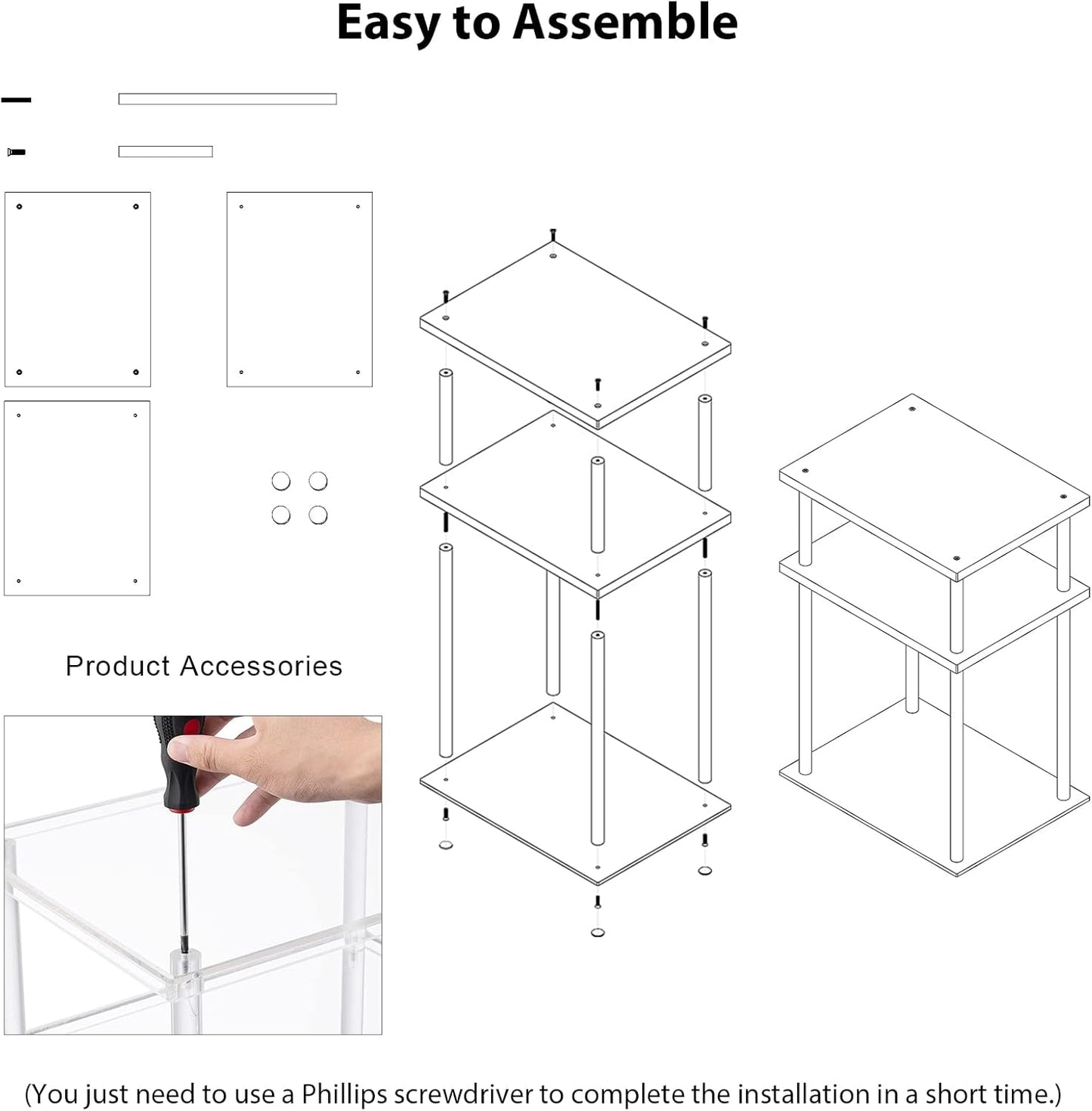 Easy to Assemble

Product Accessories

(You just need to use a Phillips screwdriver to complete the installation in a short time.)