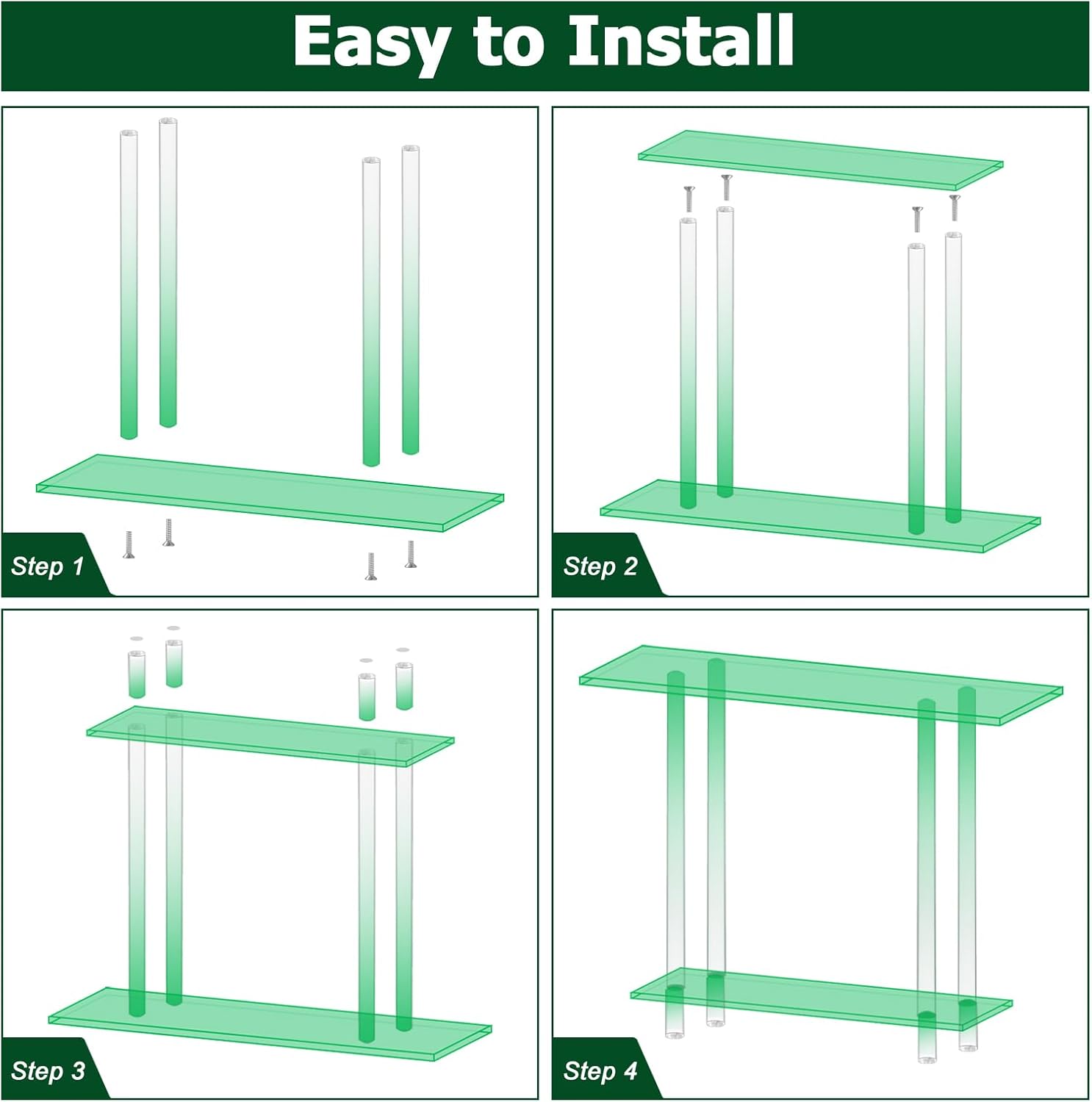 Easy to Install

Step 1

Step 2

Step 3

Step 4