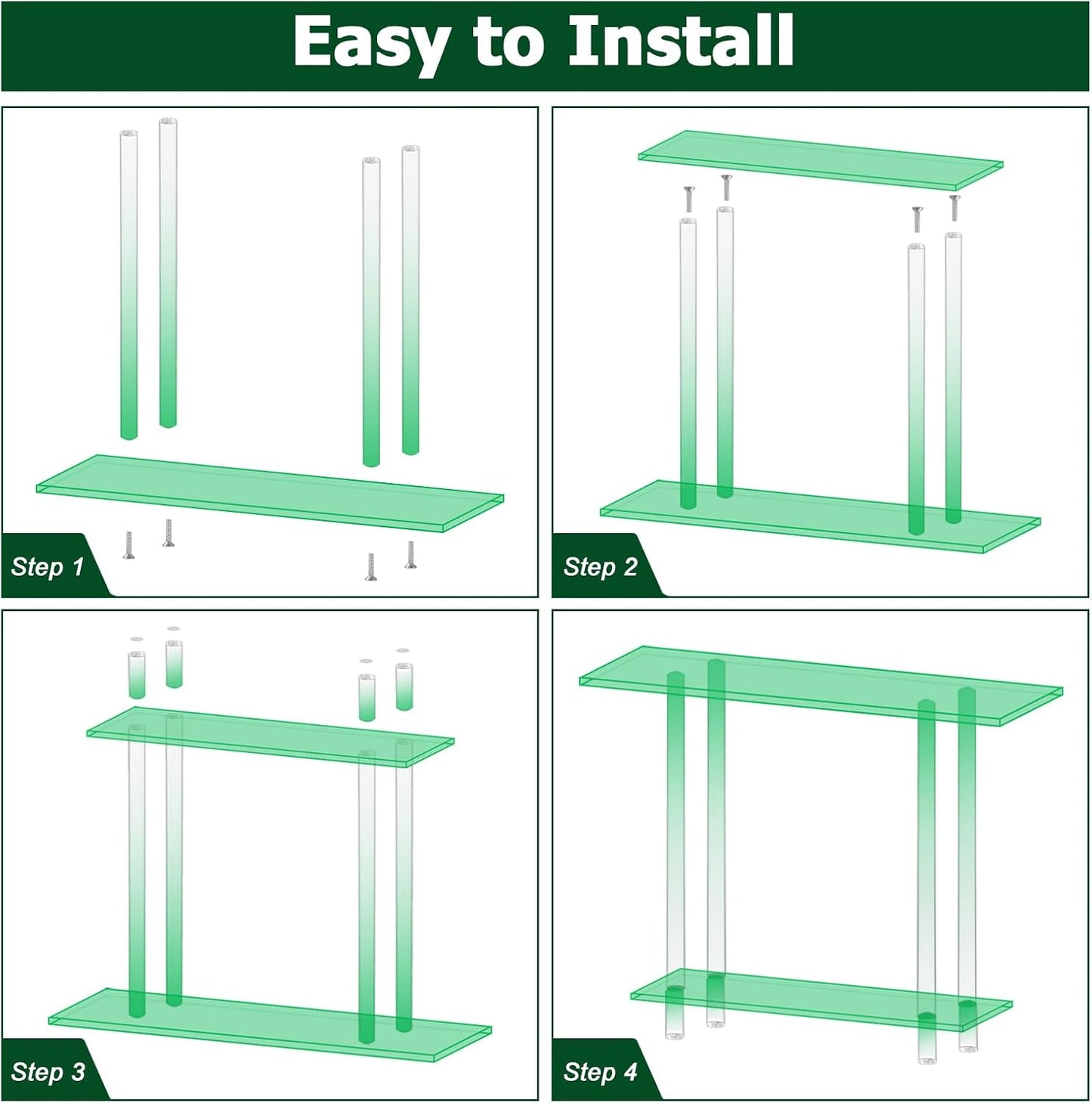 Easy to Install

Step 1

Step 2

Step 3

Step 4