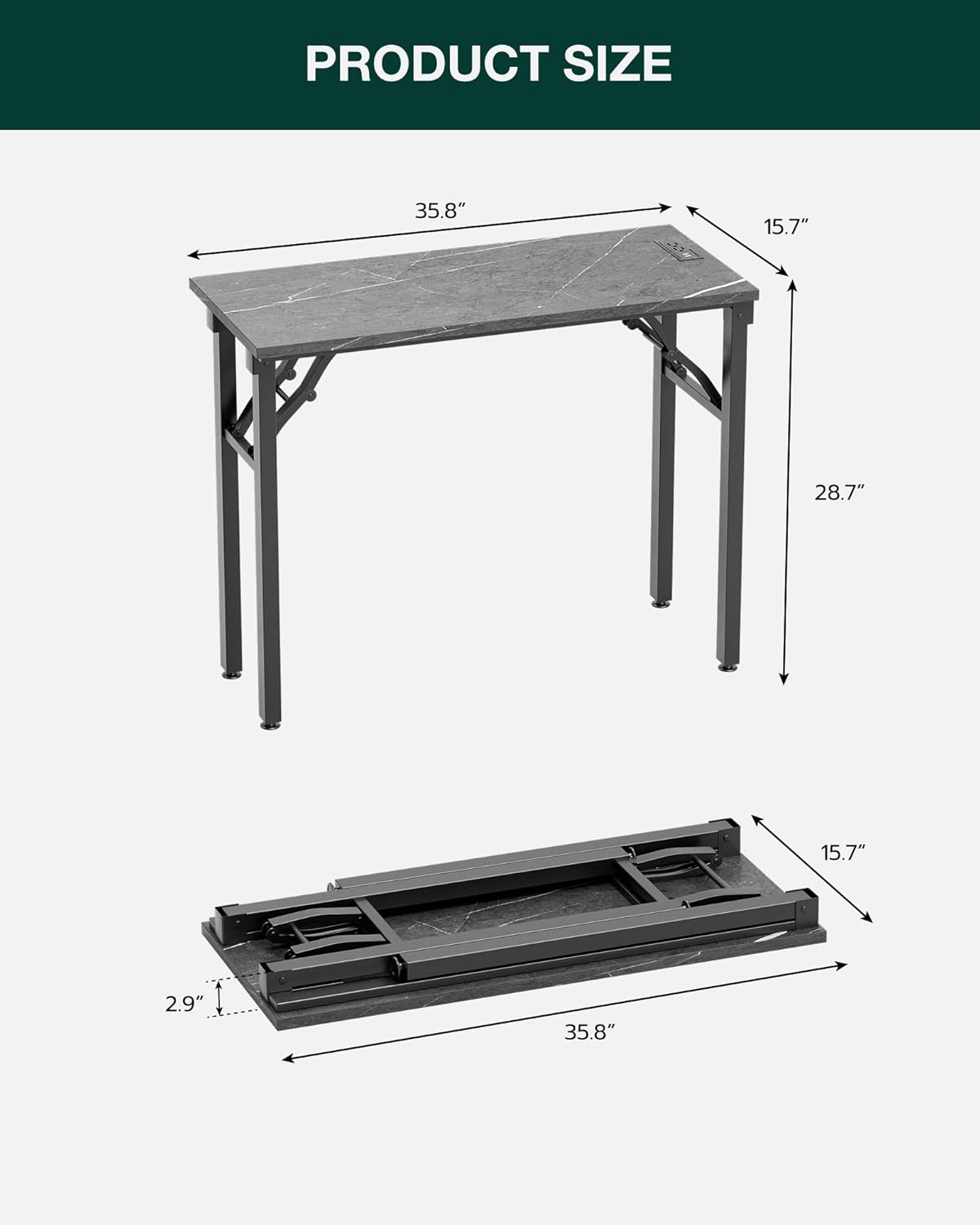 PRODUCT SIZE

35.8”

15.7”

28.7”

15.7”

2.9”

35.8”