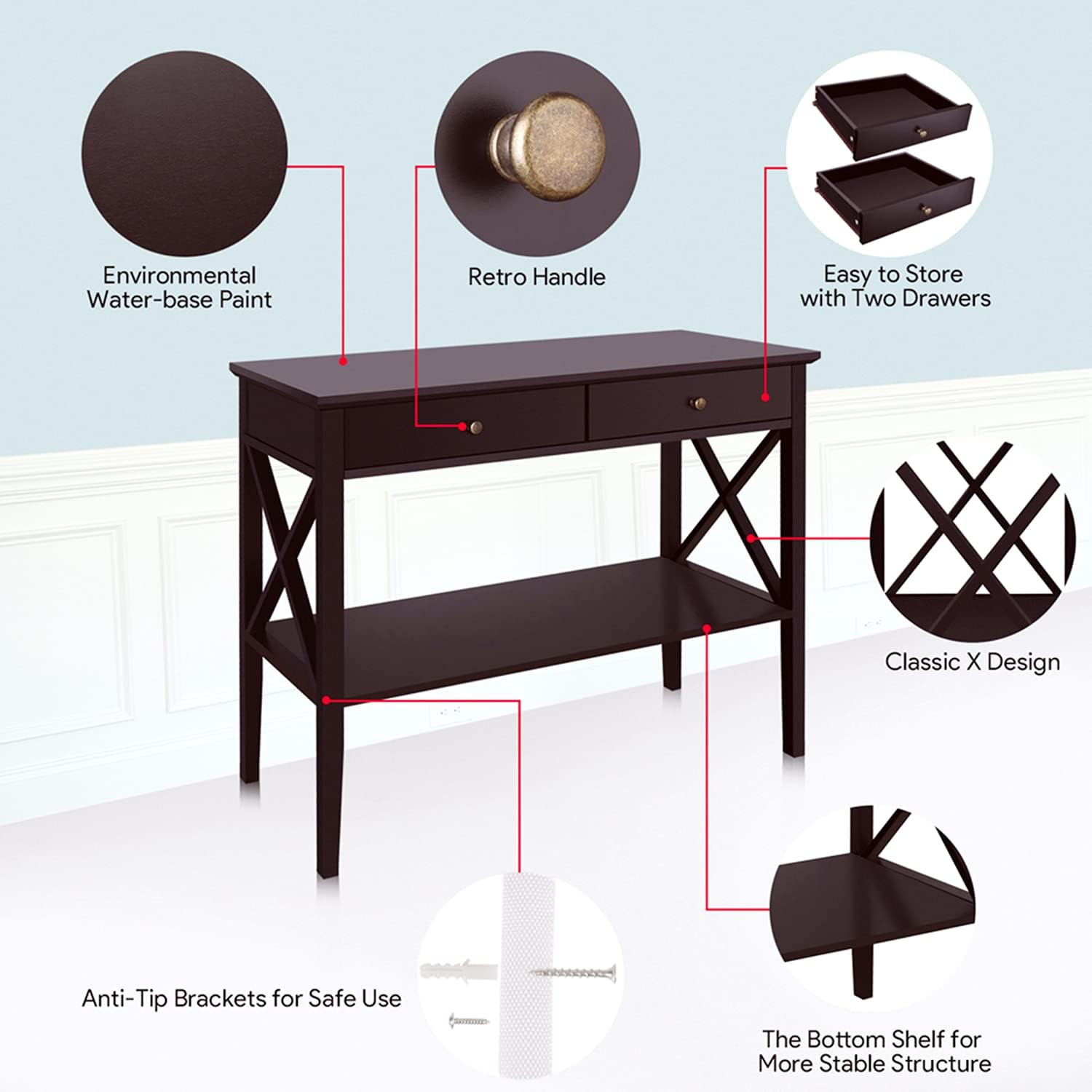 Environmental Water-base Paint

Retro Handle

Easy to Store with Two Drawers

Classic X Design

Anti-Tip Brackets for Safe Use

The Bottom Shelf for More Stable Structure