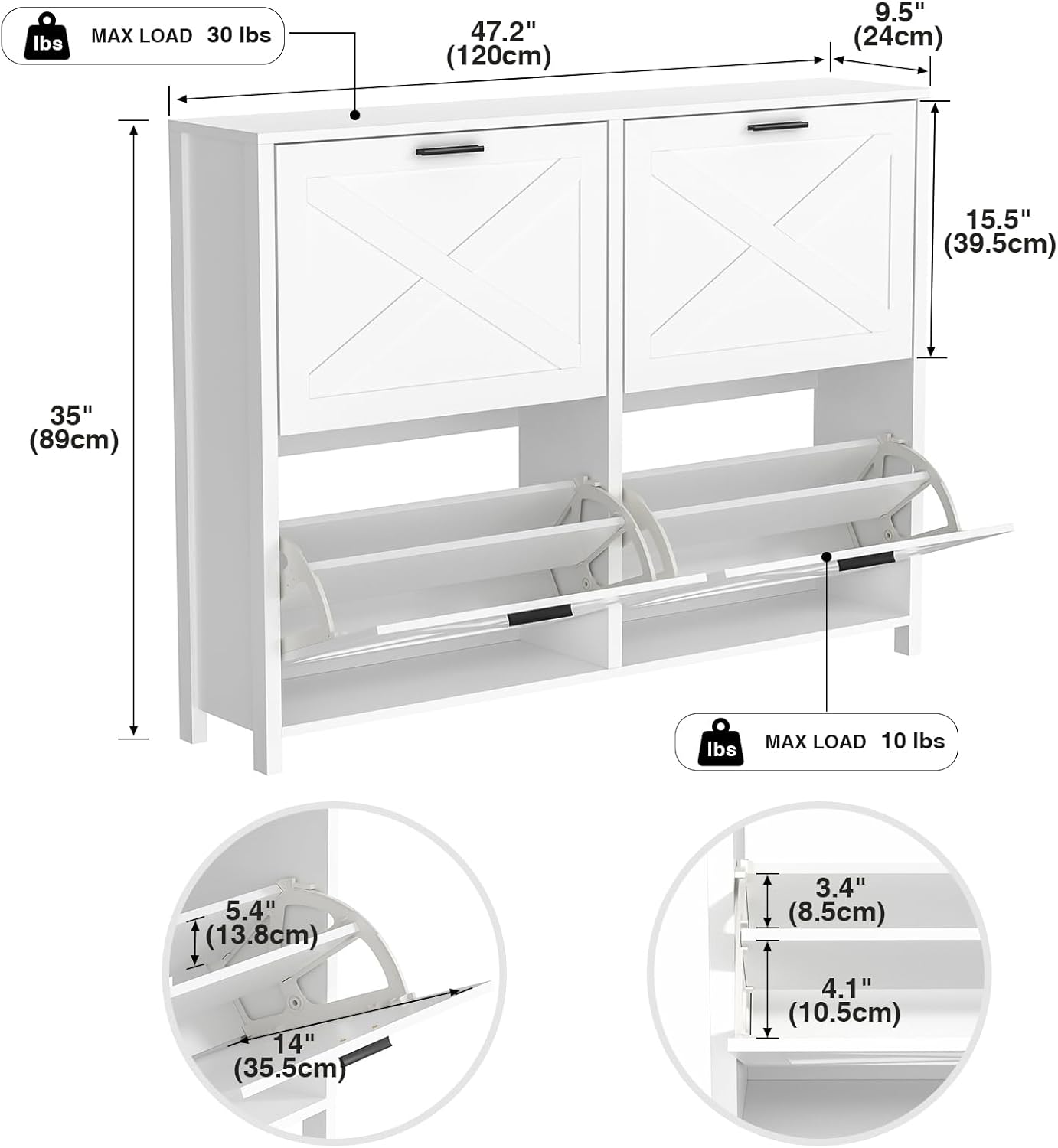 lbs MAX LOAD 30 lbs

47.2"
(120cm)

9.5"
(24cm)

15.5"
(39.5cm)

35"
(89cm)

lbs MAX LOAD 10 lbs

5.4"
(13.8cm)

14"
(35.5cm)

3.4"
(8.5cm)

4.1"
(10.5cm)