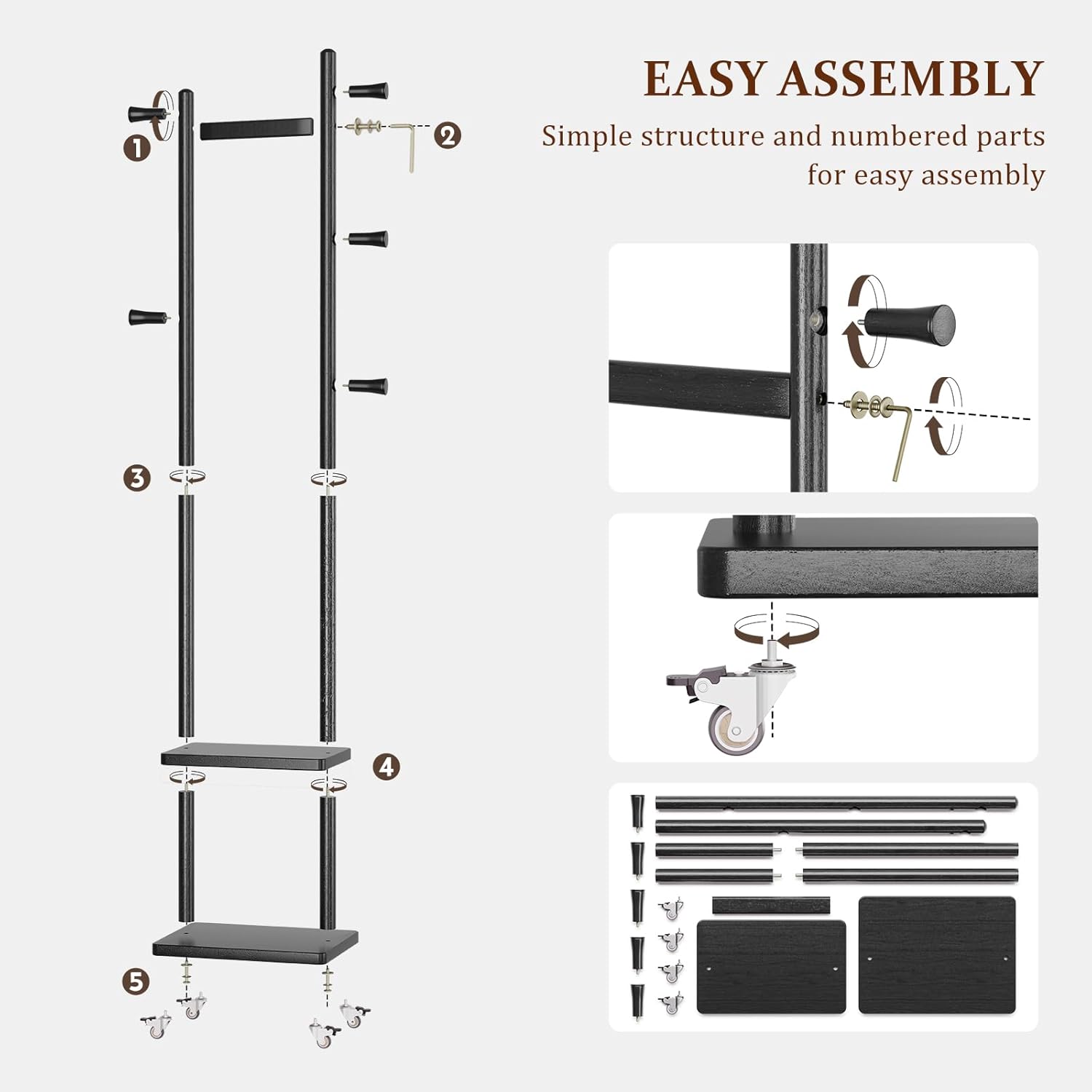 EASY ASSEMBLY
Simple structure and numbered parts for easy assembly

1
2
3
4
5