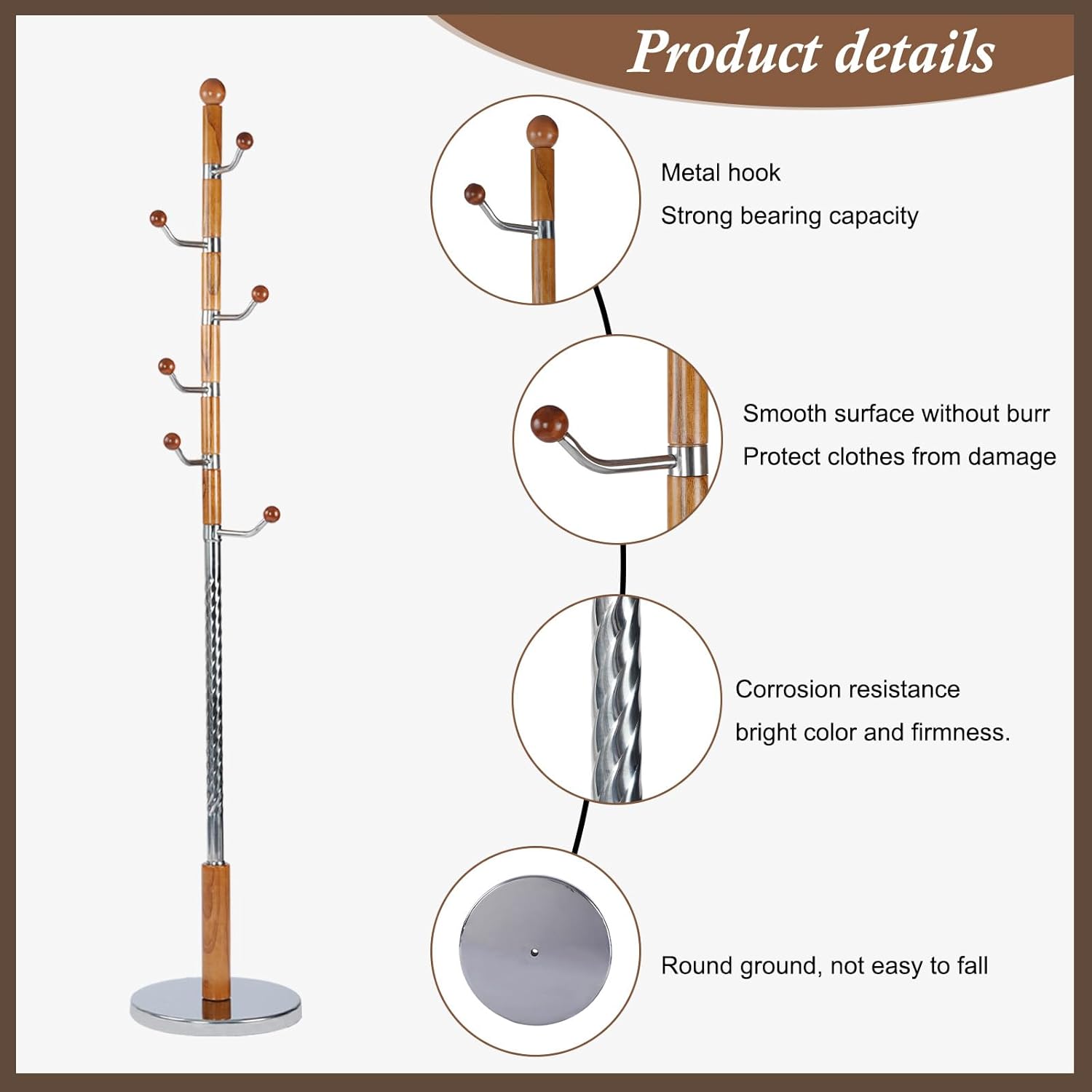 Product details

Metal hook

Strong bearing capacity

Smooth surface without burr

Protect clothes from damage

Corrosion resistance

bright color and firmness.

Round ground, not easy to fall