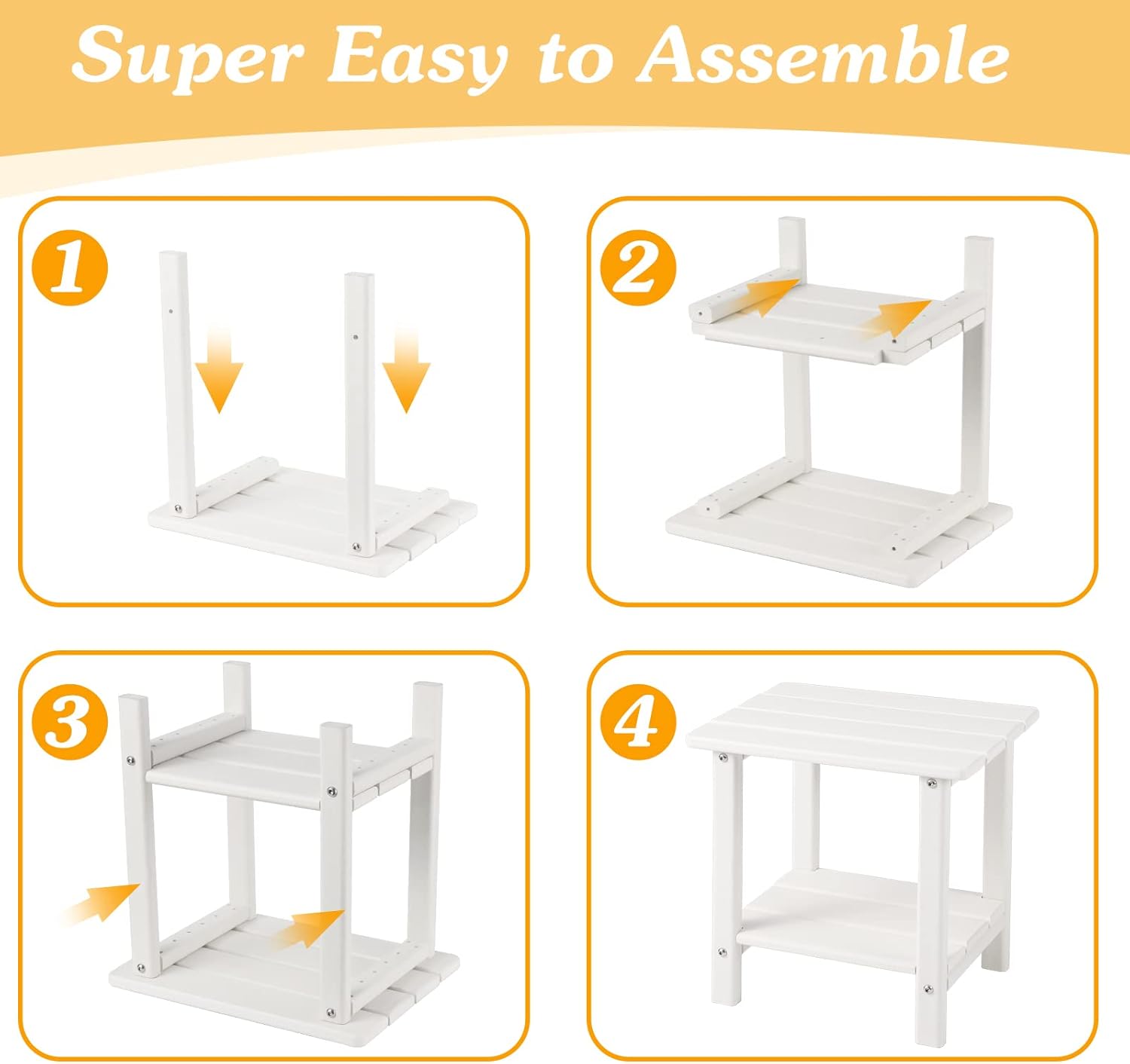 Super Easy to Assemble

1

2

3

4