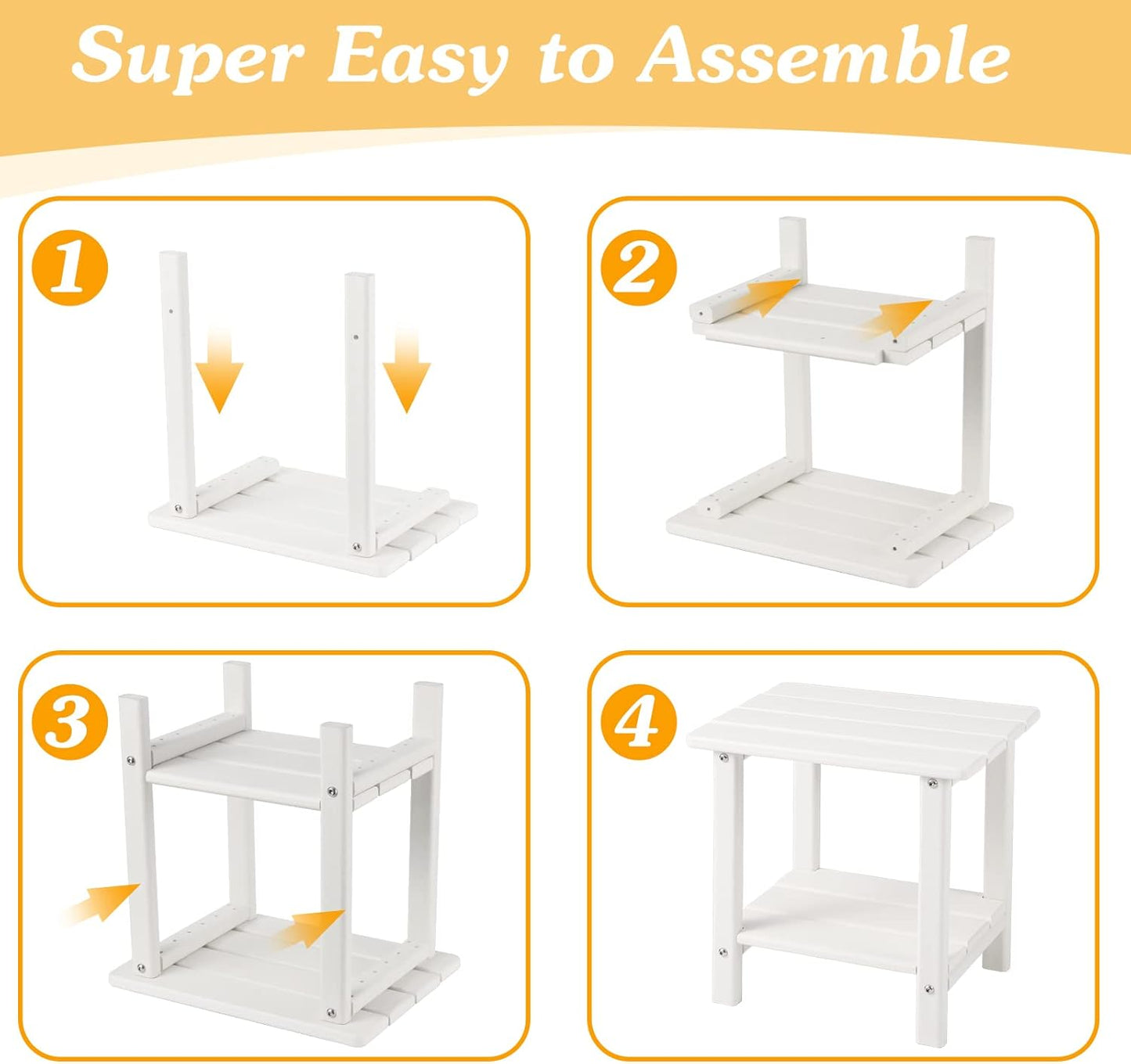 Super Easy to Assemble

1

2

3

4