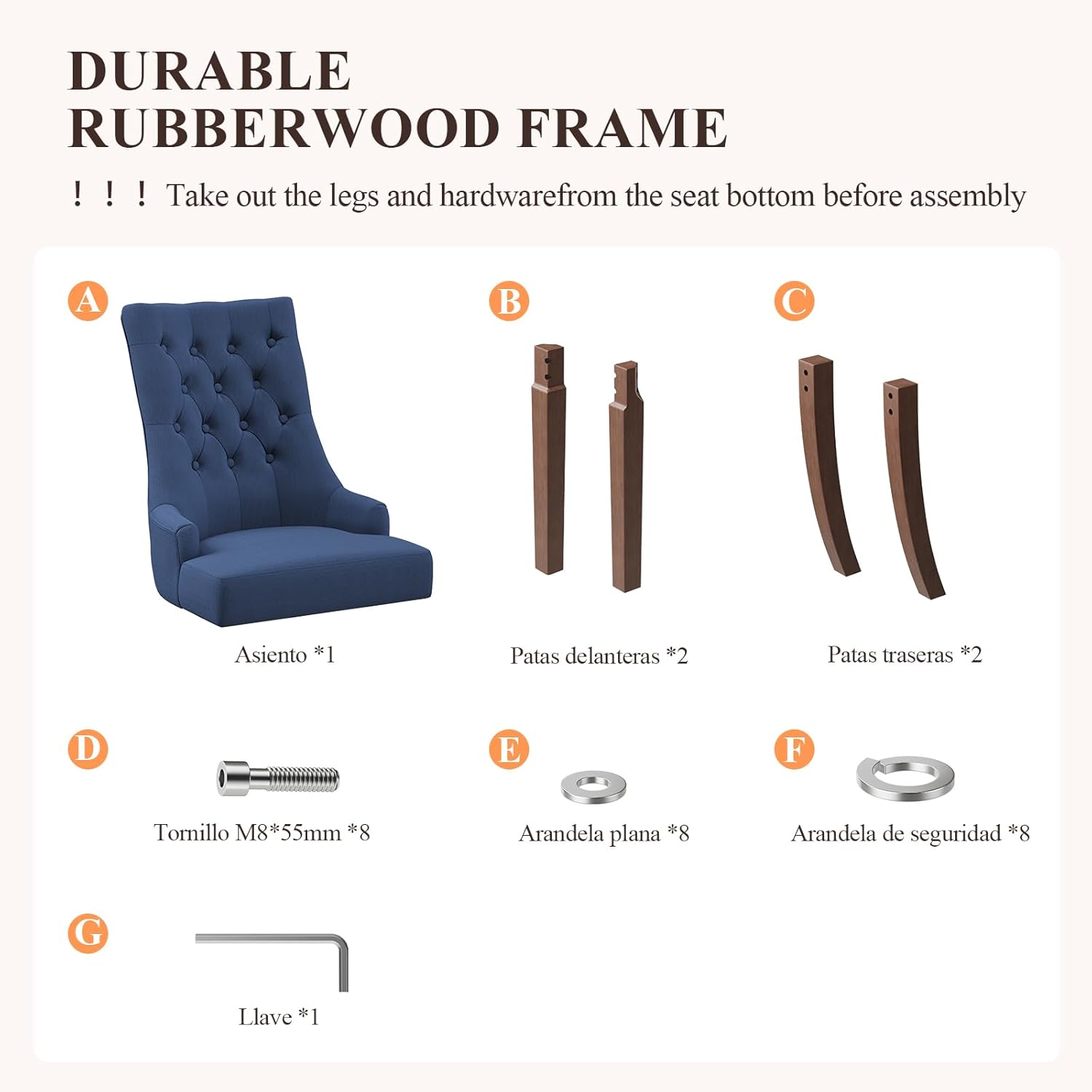 DURABLE
RUBBERWOOD FRAME

！！！Take out the legs and hardwarefrom the seat bottom before assembly

A

Asiento *1

B

Patas delanteras *2

C

Patas traseras *2

D

Tornillo M8*55mm *8

E

Arandela plana *8

F

Arandela de seguridad *8

G

Llave *1