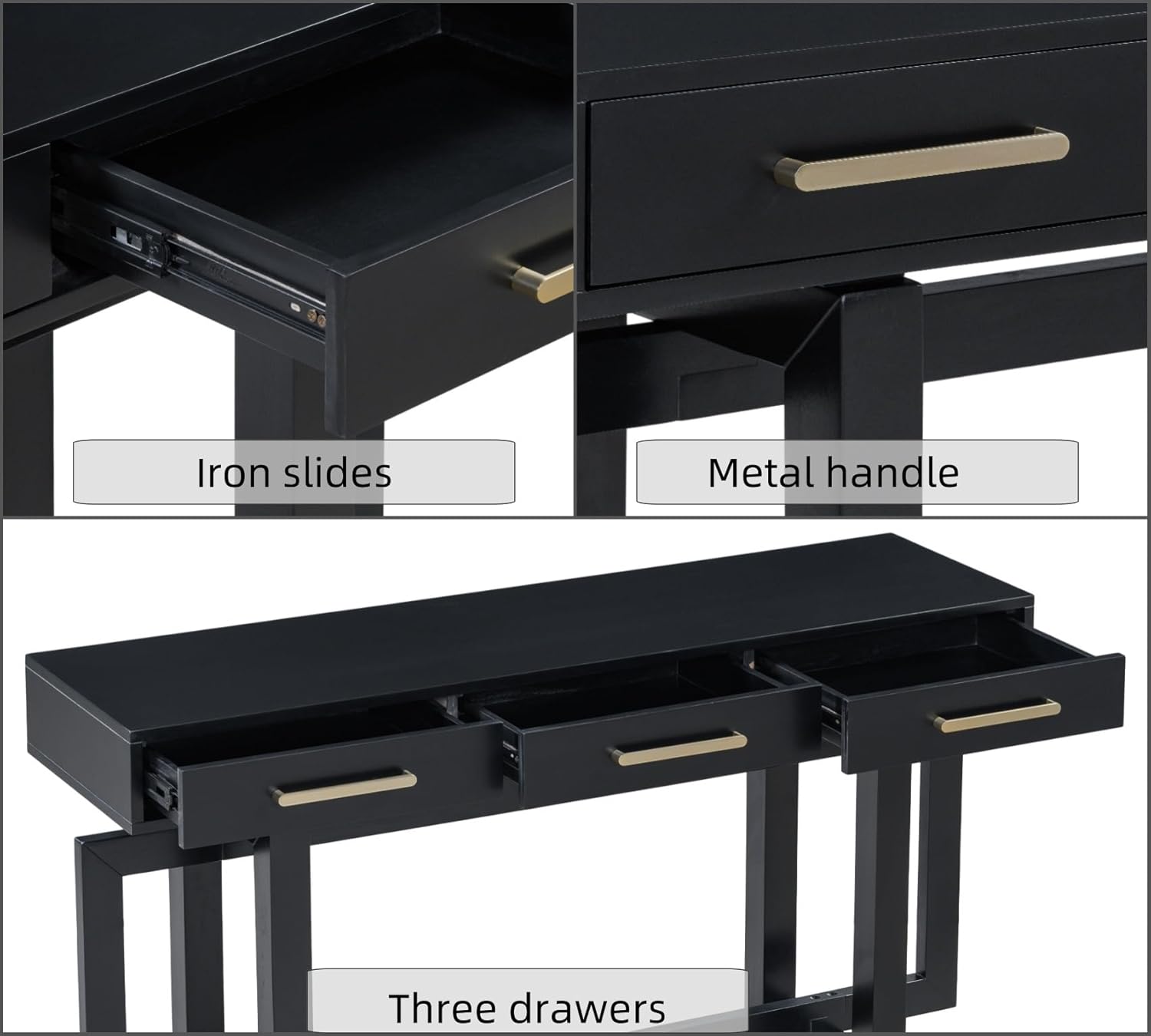 Iron slides

Metal handle

Three drawers