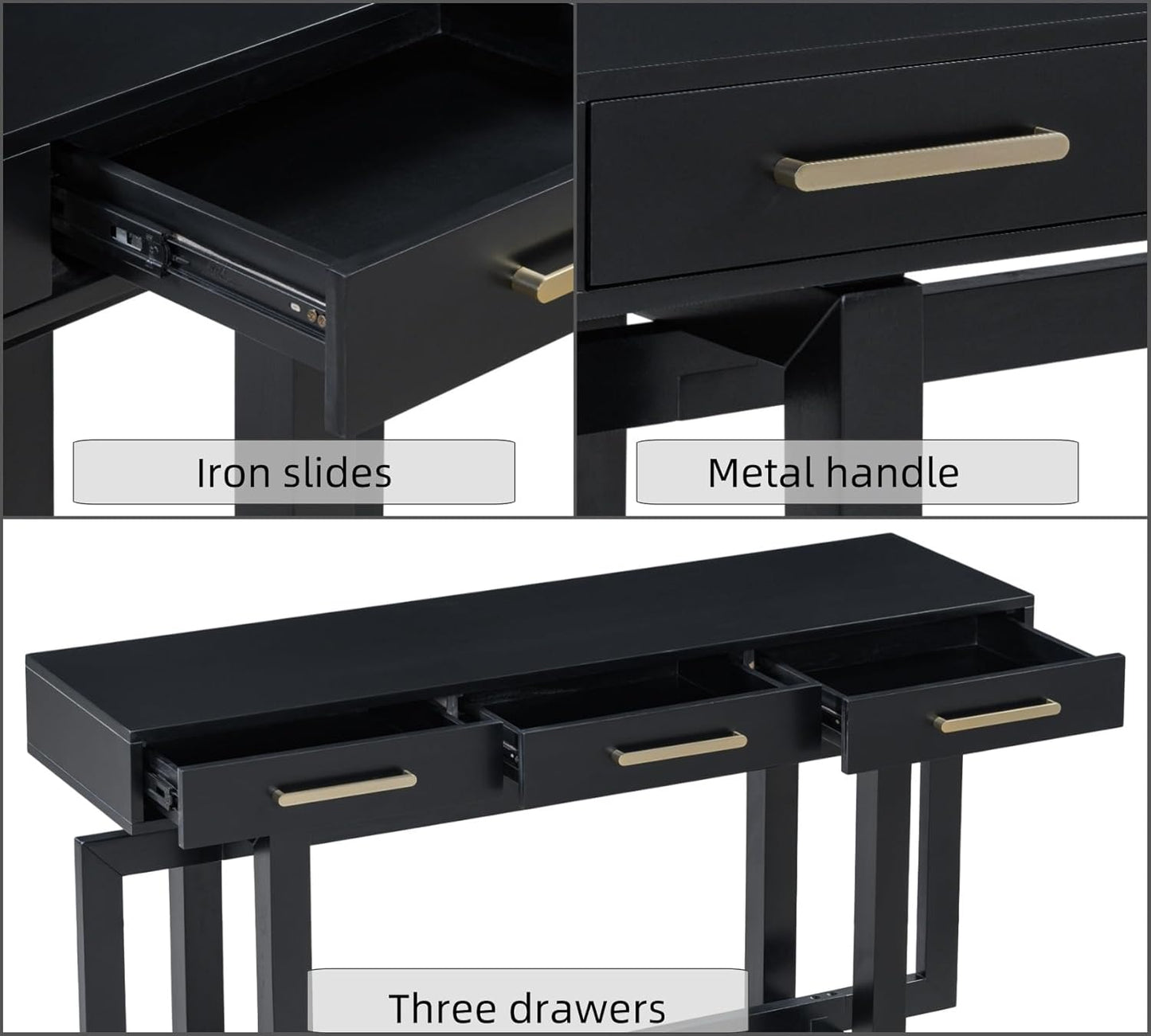 Iron slides

Metal handle

Three drawers