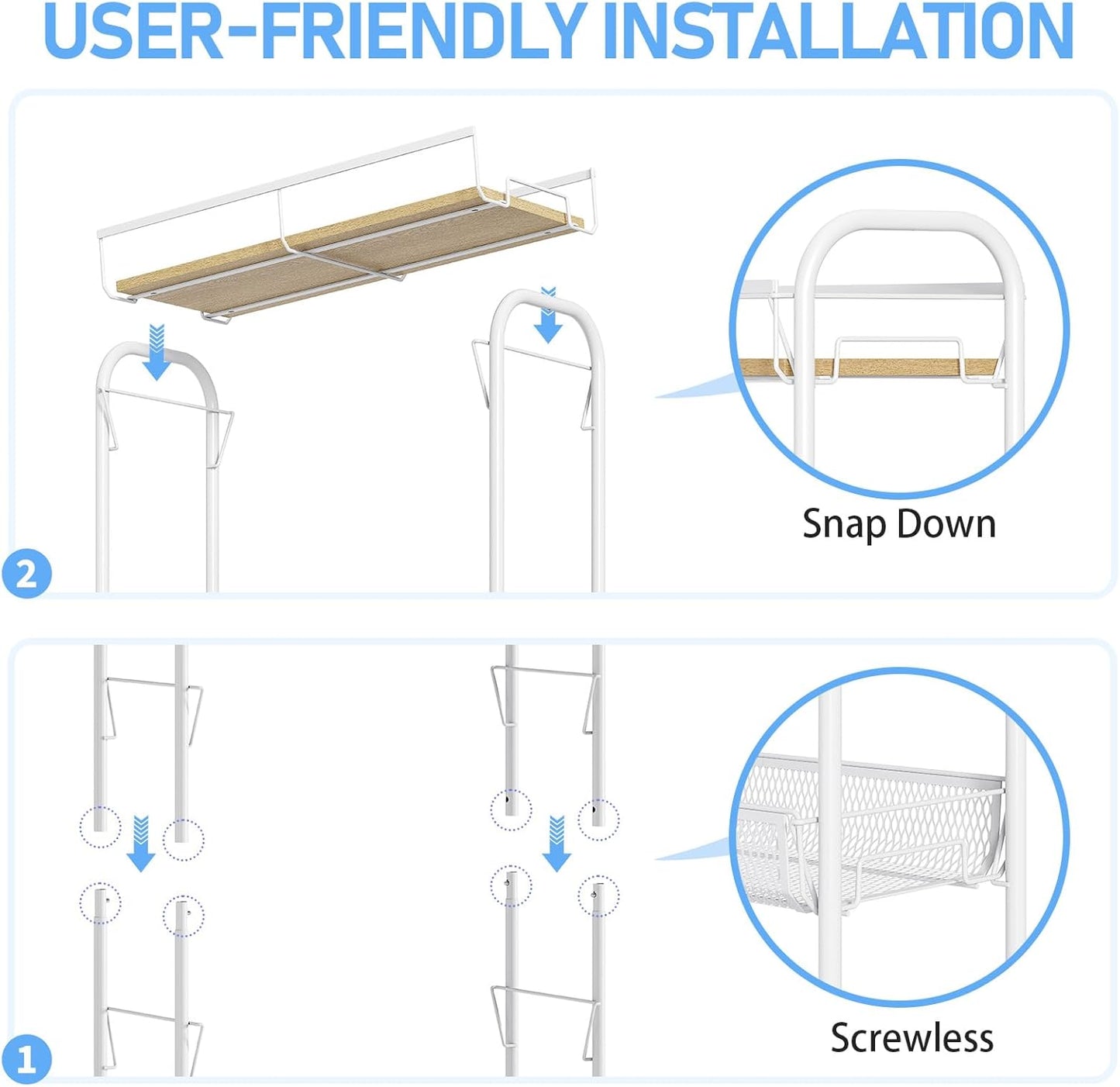 USER-FRIENDLY INSTALLATION

Snap Down

2

Screwless

1