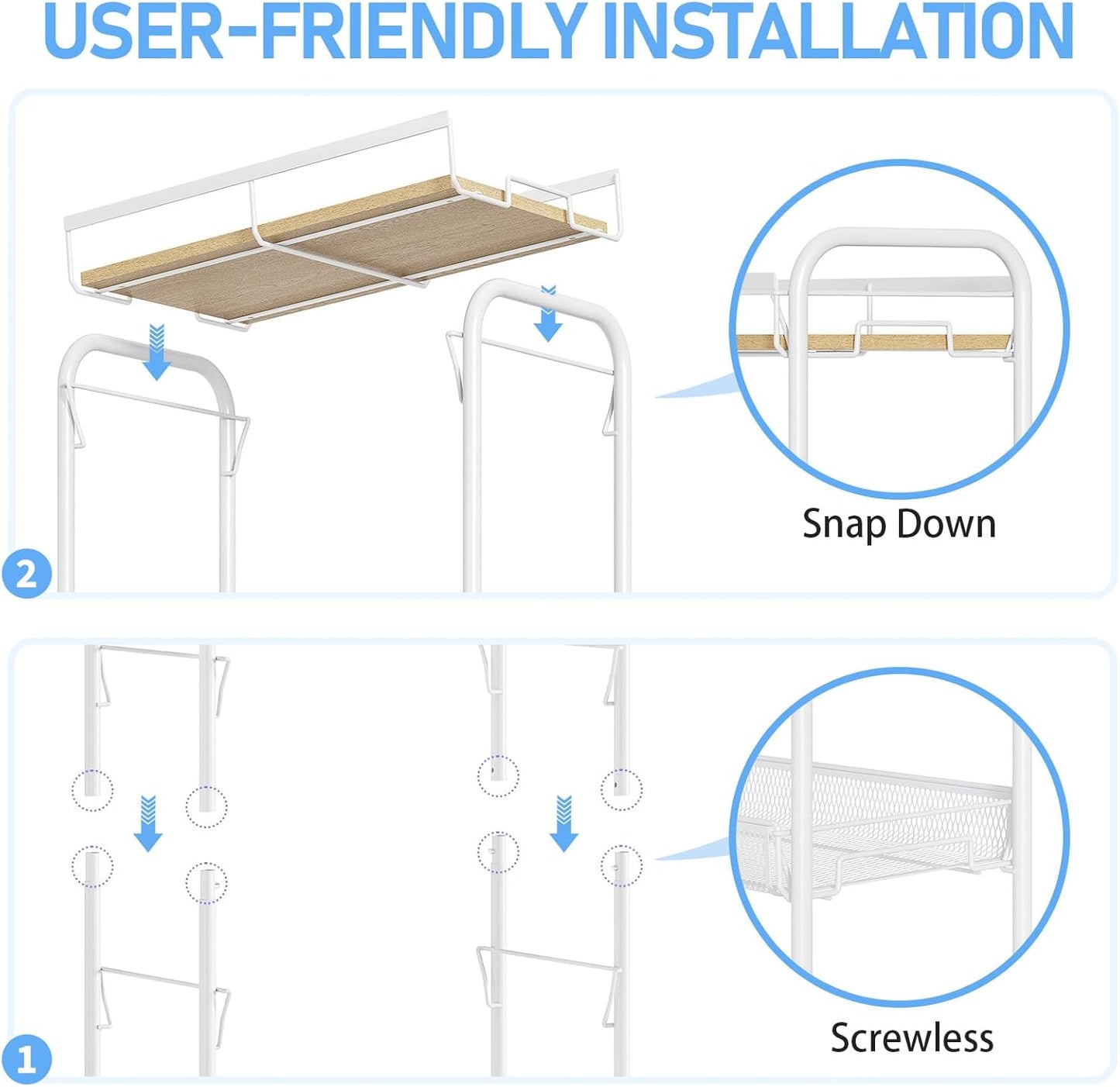 USER-FRIENDLY INSTALLATION

Snap Down

2

Screwless

1