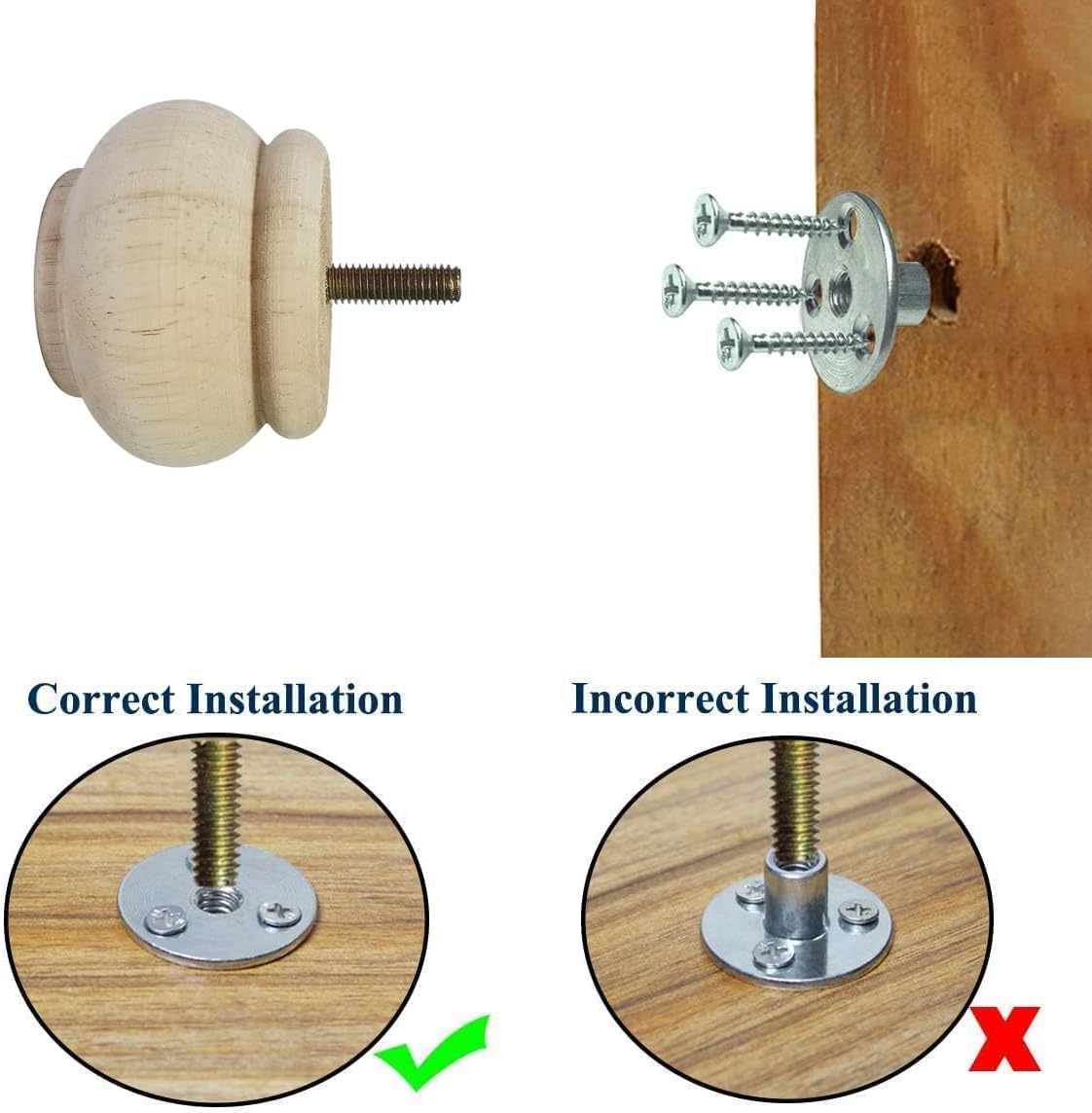 Correct Installation

Incorrect Installation