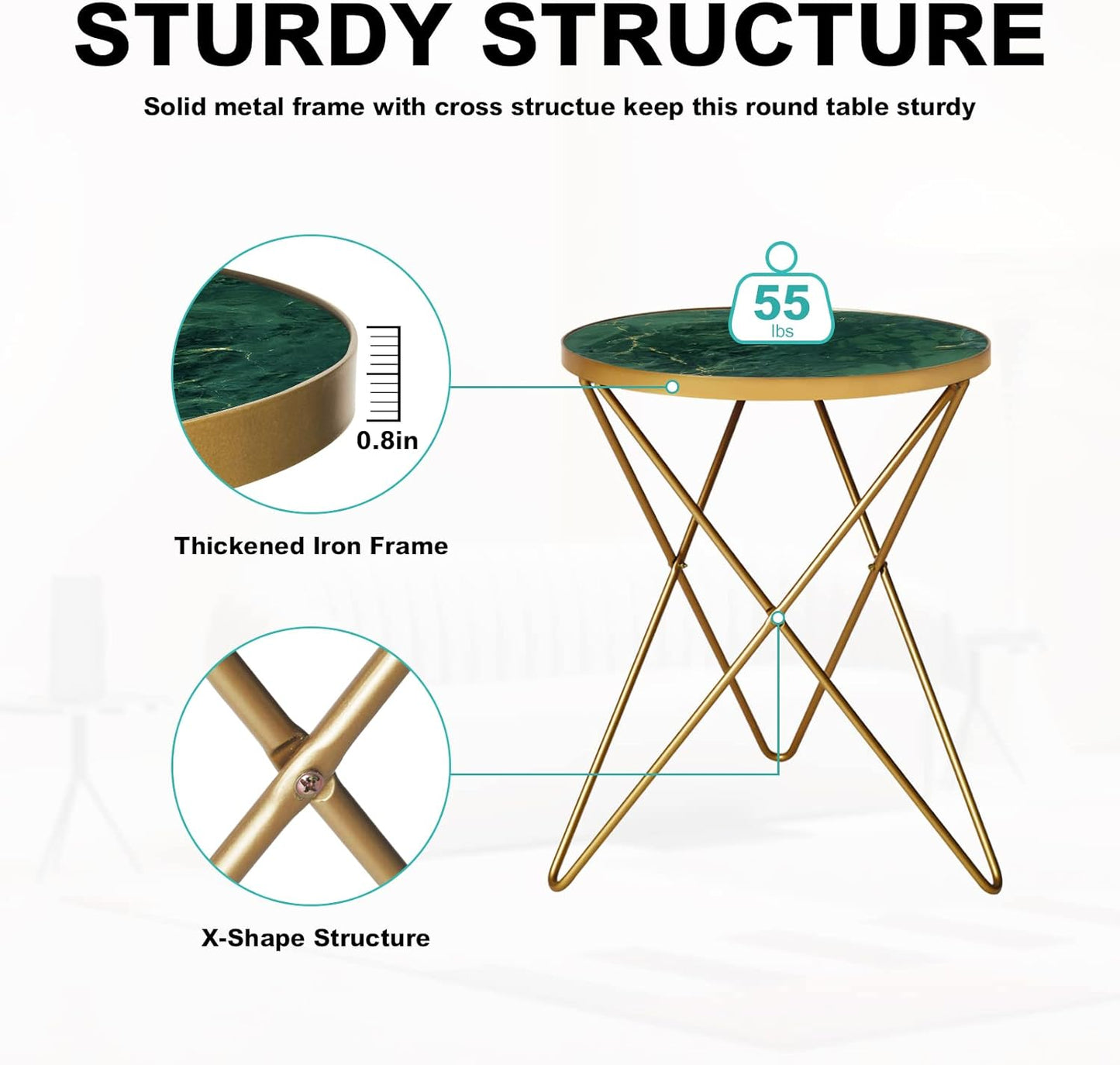 STURDY STRUCTURE

Solid metal frame with cross structue keep this round table sturdy

0.8in

Thickened Iron Frame

55
lbs

X-Shape Structure