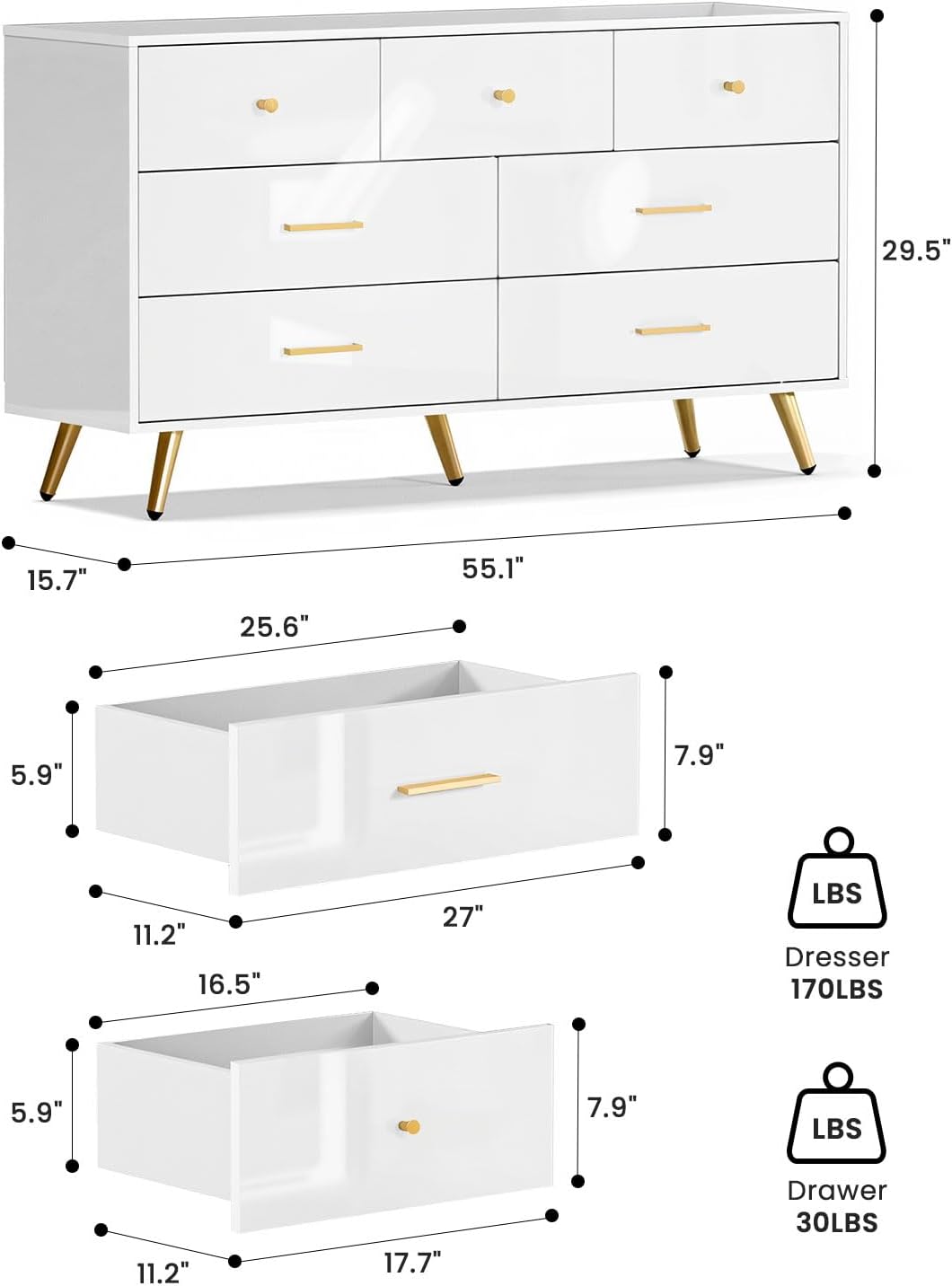 29.5"

15.7"

55.1"

25.6"

5.9"

7.9"

11.2"

27"

LBS

Dresser
170LBS

16.5"

5.9"

7.9"

11.2"

17.7"

LBS

Drawer
30LBS