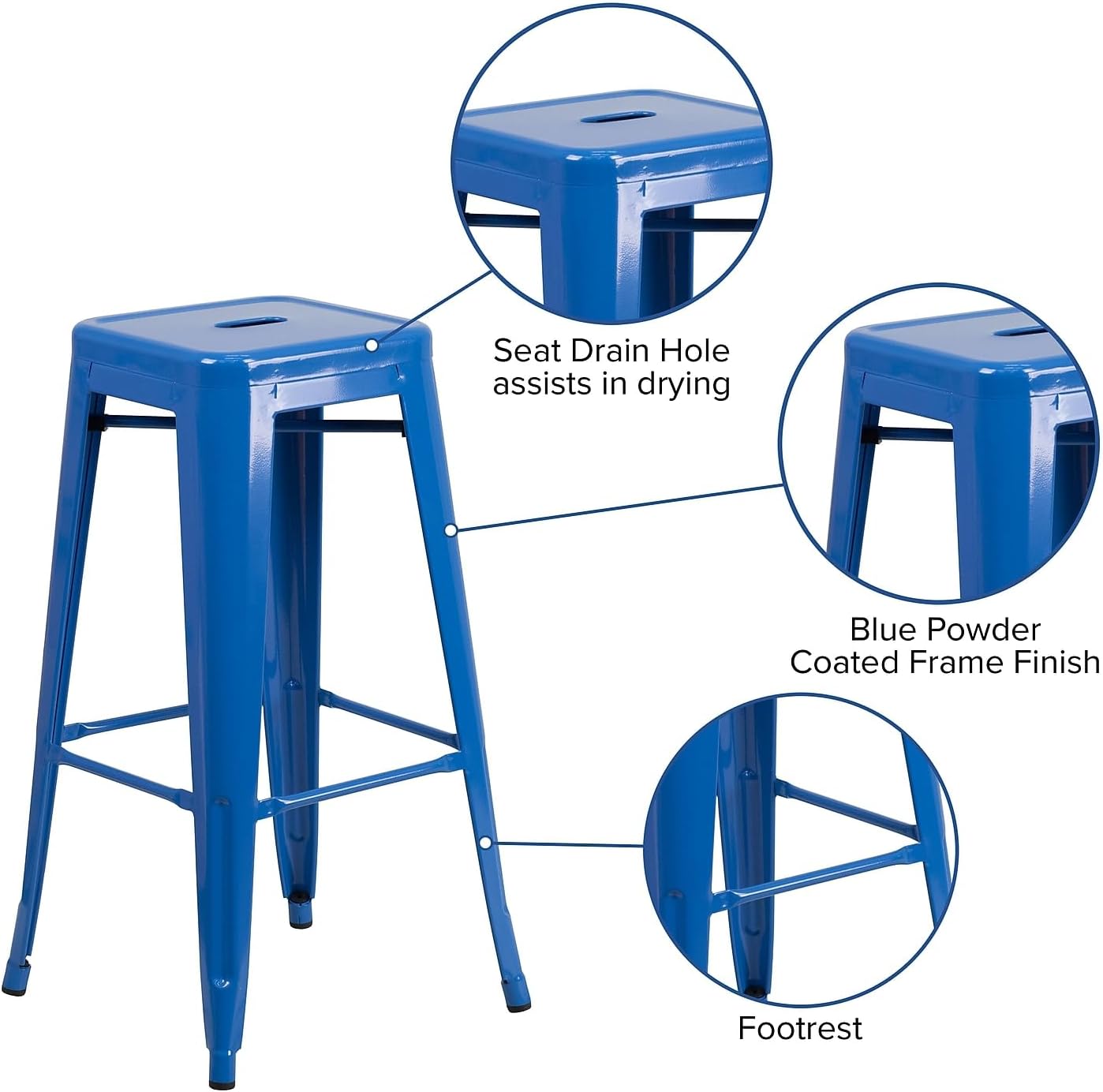 Seat Drain Hole assists in drying

Blue Powder Coated Frame Finish

Footrest