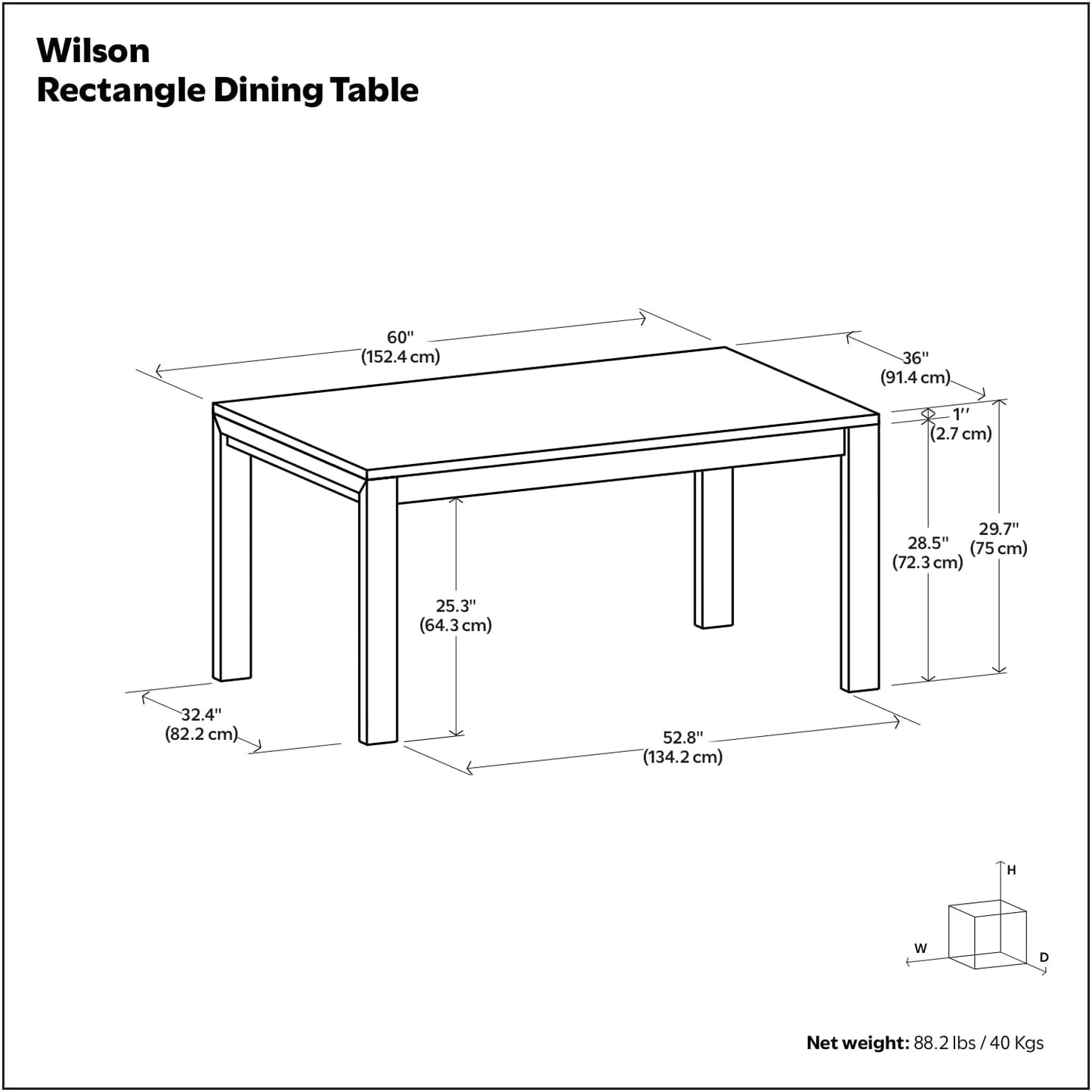 Wilson
Rectangle Dining Table

60"
(152.4 cm)

36"
(91.4 cm)

1"
(2.7 cm)

28.5"
(72.3 cm)

29.7"
(75 cm)

25.3"
(64.3 cm)

32.4"
(82.2 cm)

52.8"
(134.2 cm)

H
W
D

Net weight: 88.2 lbs / 40 Kgs