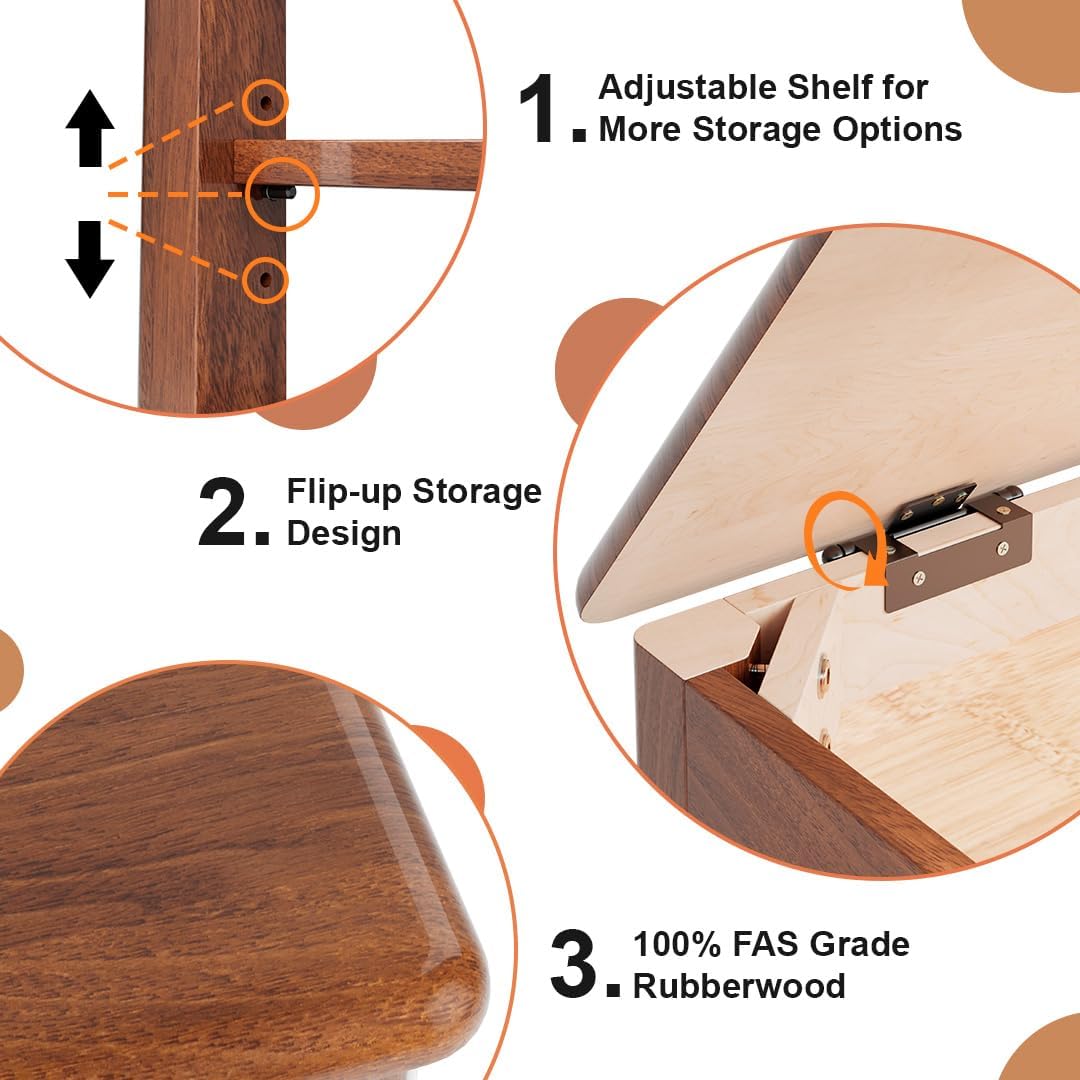 1. Adjustable Shelf for More Storage Options

2. Flip-up Storage Design

3. 100% FAS Grade Rubberwood