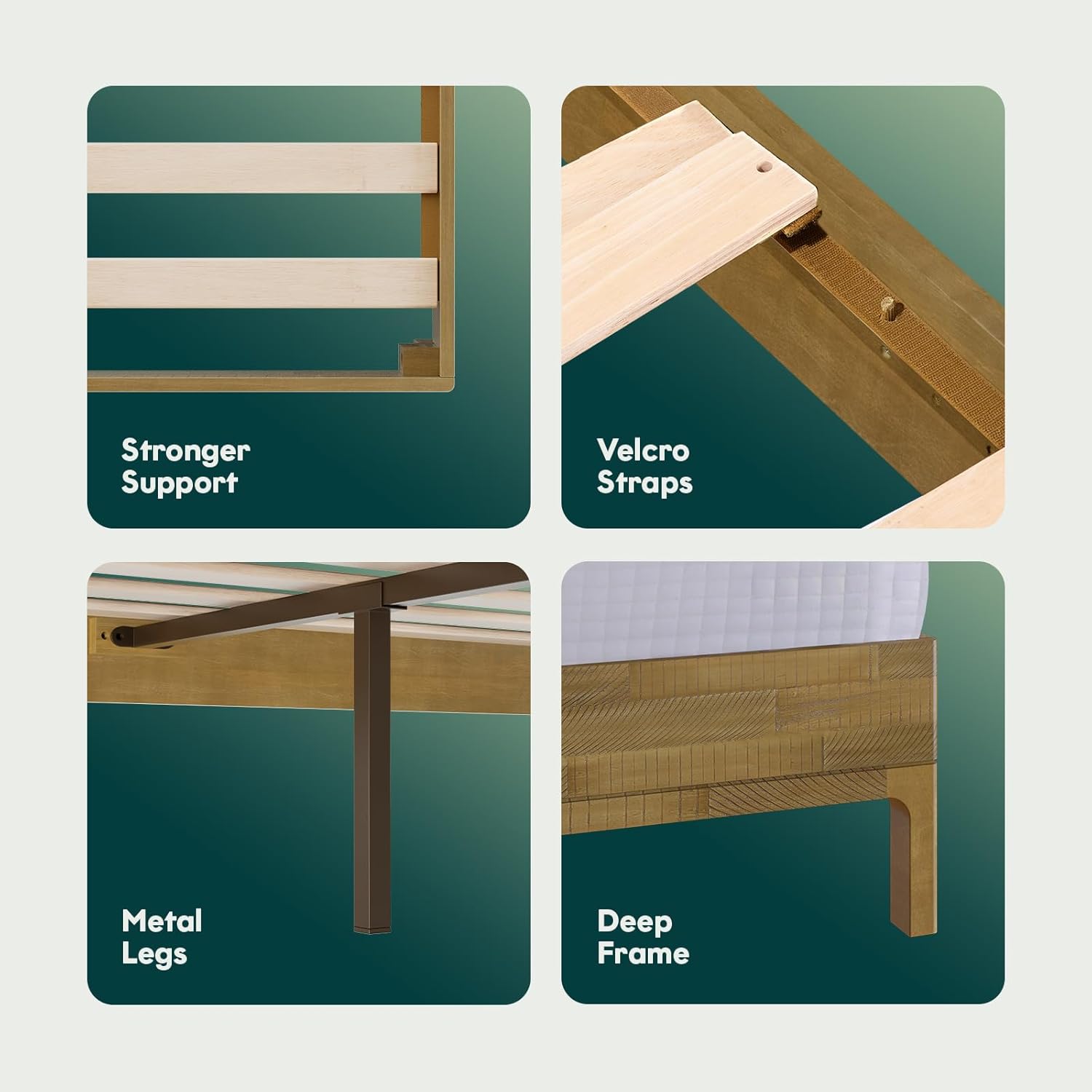 Stronger Support

Velcro Straps

Metal Legs

Deep Frame