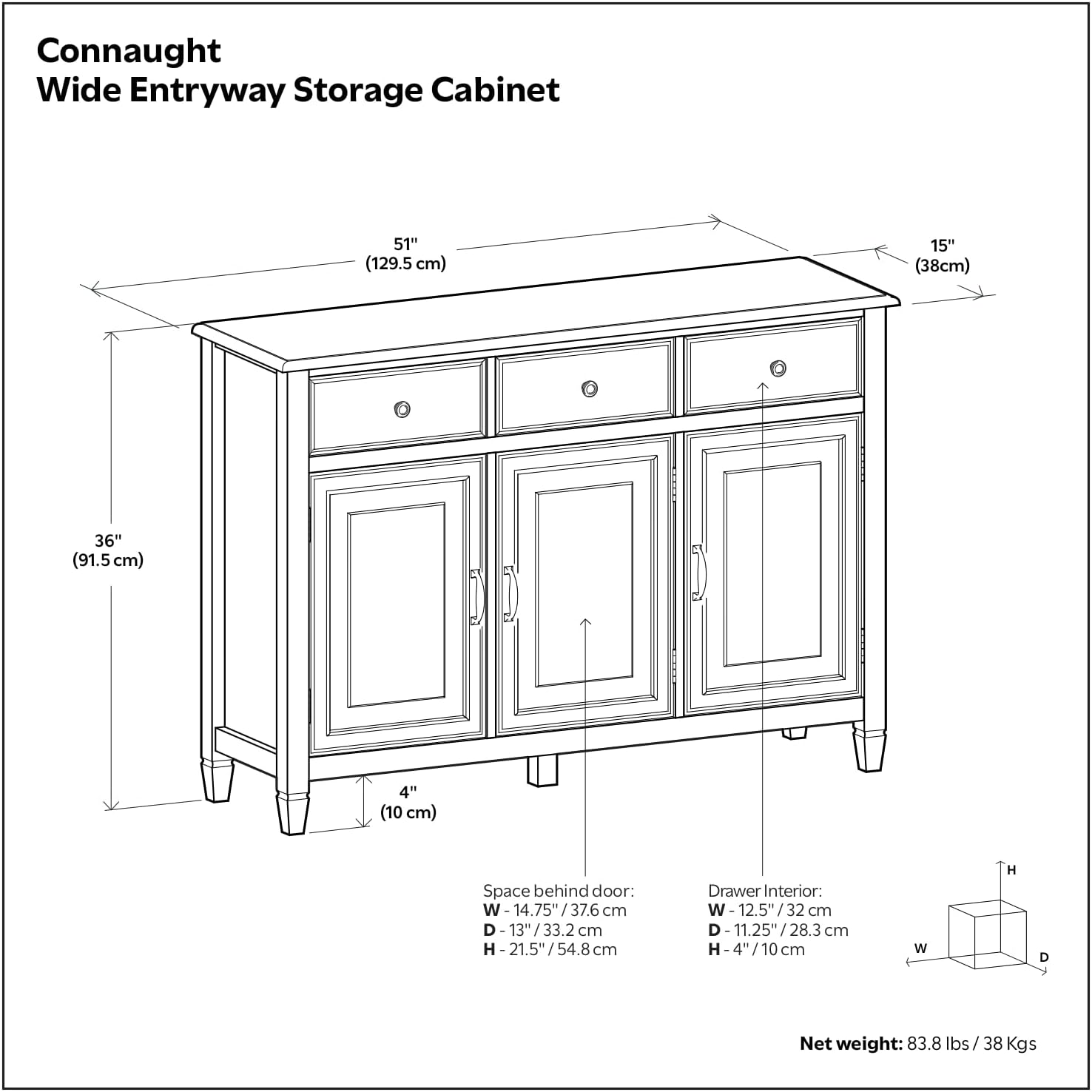 Connaught
Wide Entryway Storage Cabinet

51"
(129.5 cm)

15"
(38cm)

36"
(91.5 cm)

4"
(10 cm)

Space behind door:
W - 14.75" / 37.6 cm
D - 13" / 33.2 cm
H - 21.5" / 54.8 cm

Drawer Interior:
W - 12.5" / 32 cm
D - 11.25" / 28.3 cm
H - 4" / 10 cm

H
W
D

Net weight: 83.8 lbs / 38 Kgs