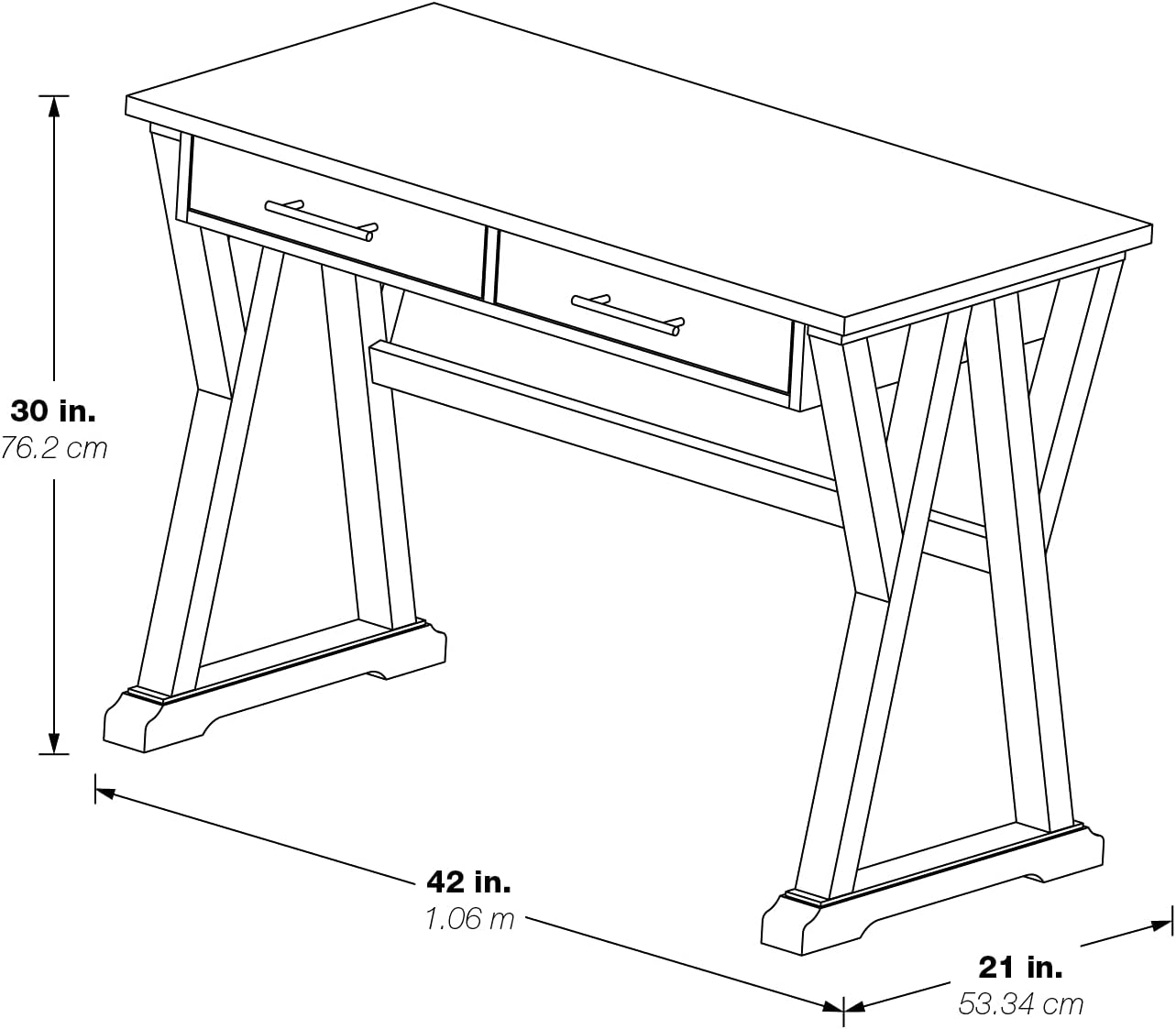 30 in.
76.2 cm

42 in.
1.06 m

21 in.
53.34 cm