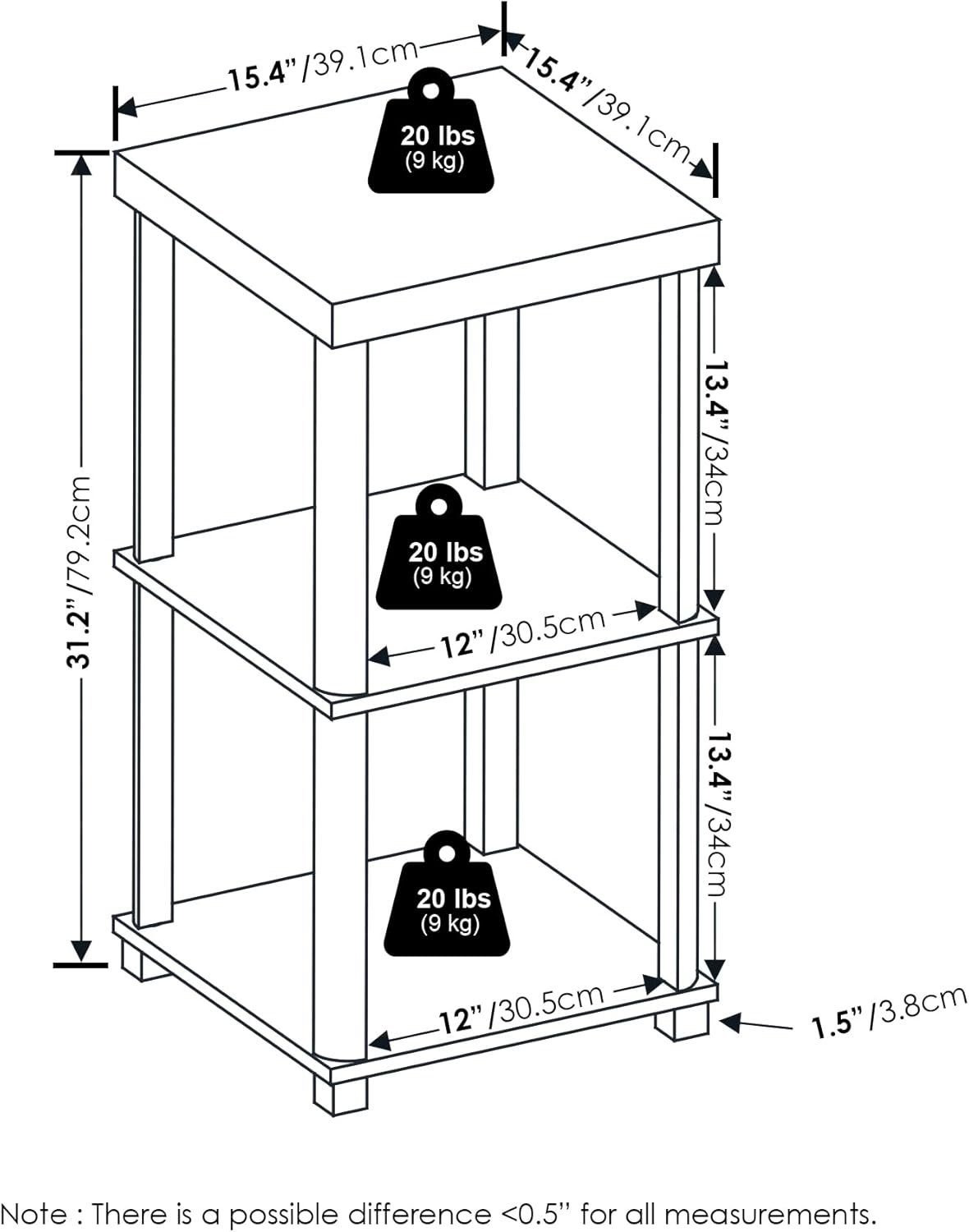 15.4"/39.1cm
15.4"/39.1cm
20 lbs
(9 kg)
31.2"/79.2cm
13.4"/34cm
20 lbs
(9 kg)
12"/30.5cm
13.4"/34cm
20 lbs
(9 kg)
12"/30.5cm
1.5"/3.8cm

Note : There is a possible difference <0.5" for all measurements.