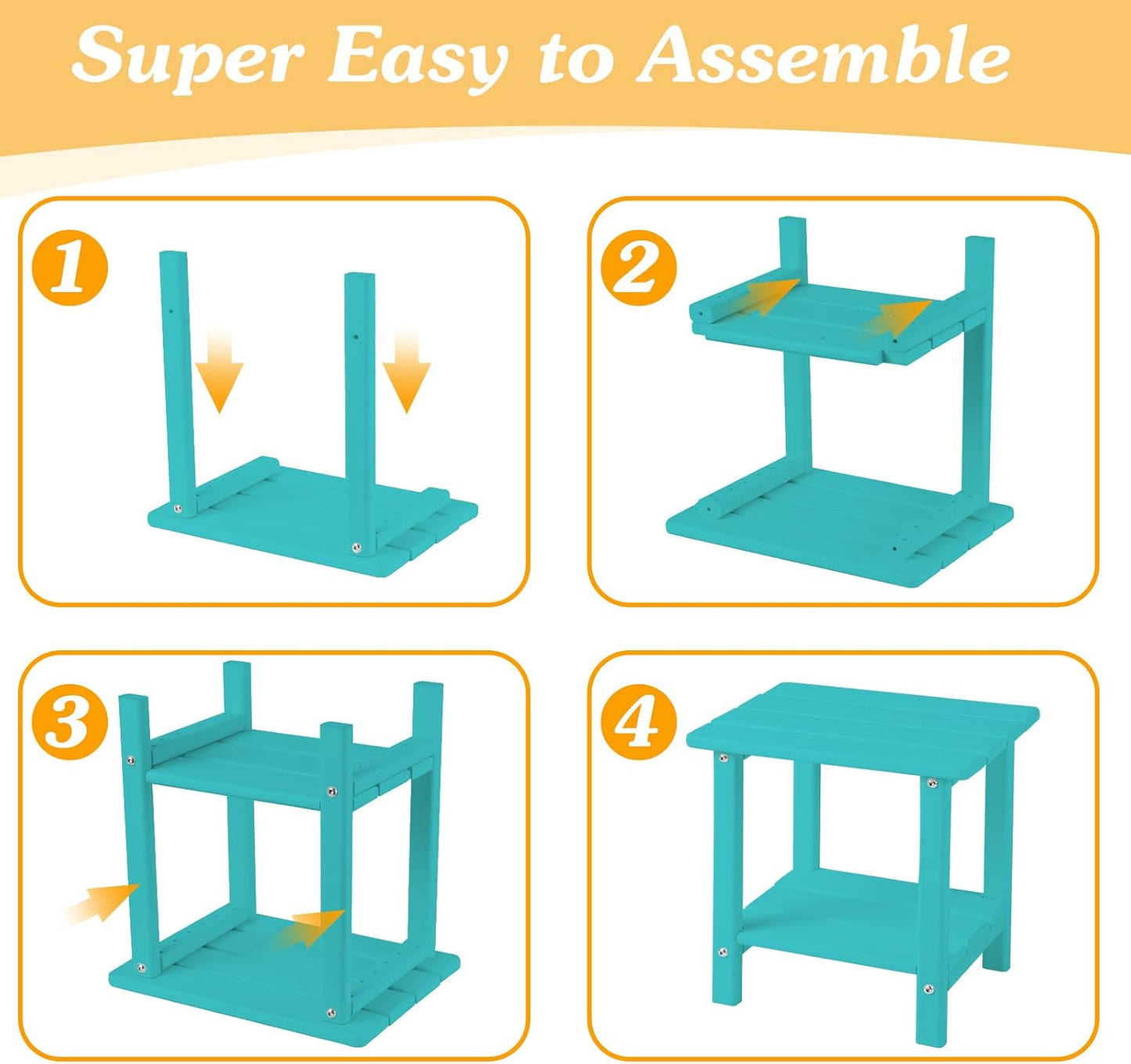 Super Easy to Assemble

1

2

3

4