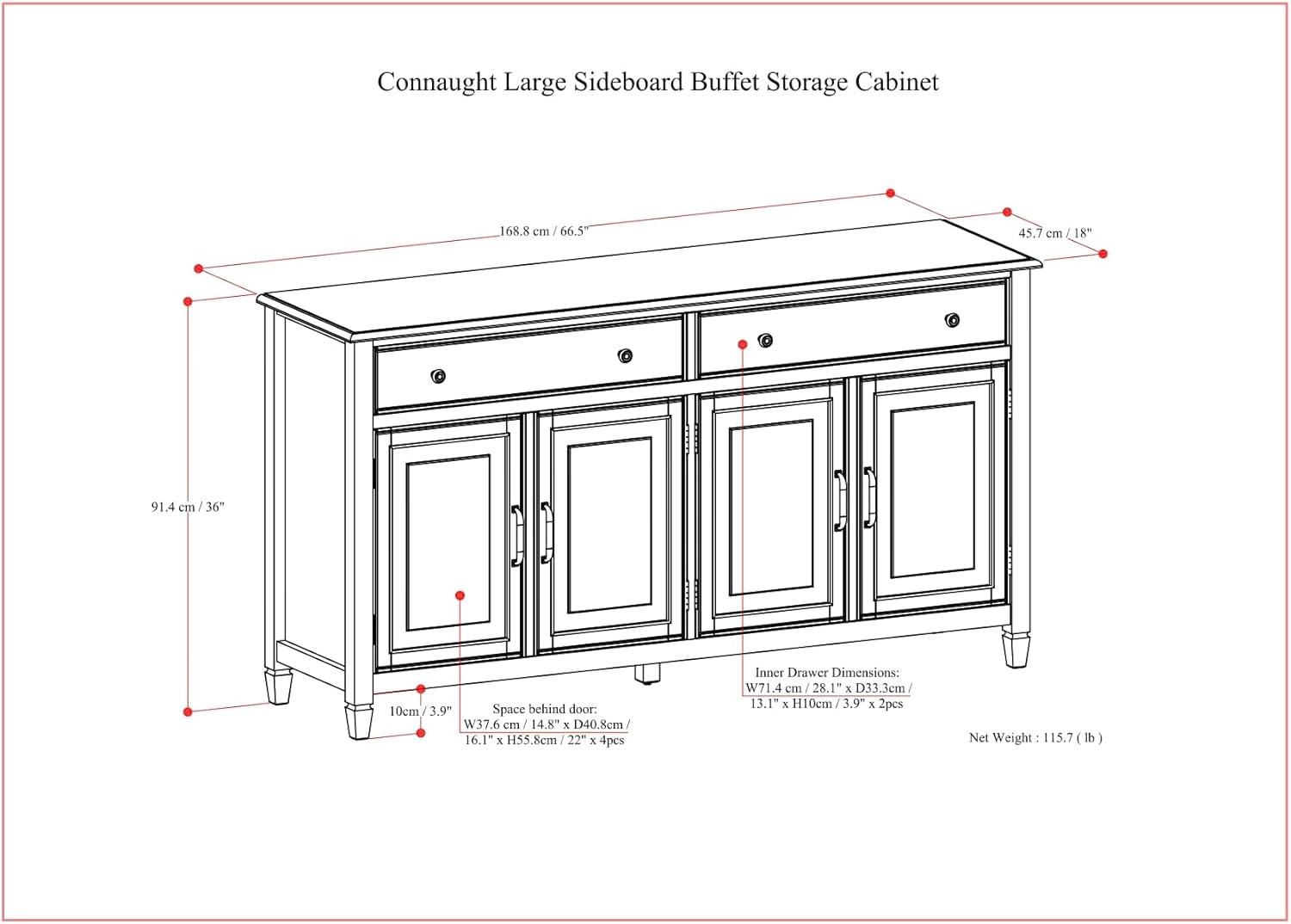 Connaught Large Sideboard Buffet Storage Cabinet

168.8 cm / 66.5"

45.7 cm / 18"

91.4 cm / 36"

10cm / 3.9"

Space behind door:
W37.6 cm / 14.8" x D40.8cm / 16.1" x H55.8cm / 22" x 4pcs

Inner Drawer Dimensions:
W71.4 cm / 28.1" x D33.3cm / 13.1" x H10cm / 3.9" x 2pcs

Net Weight : 115.7 ( lb )