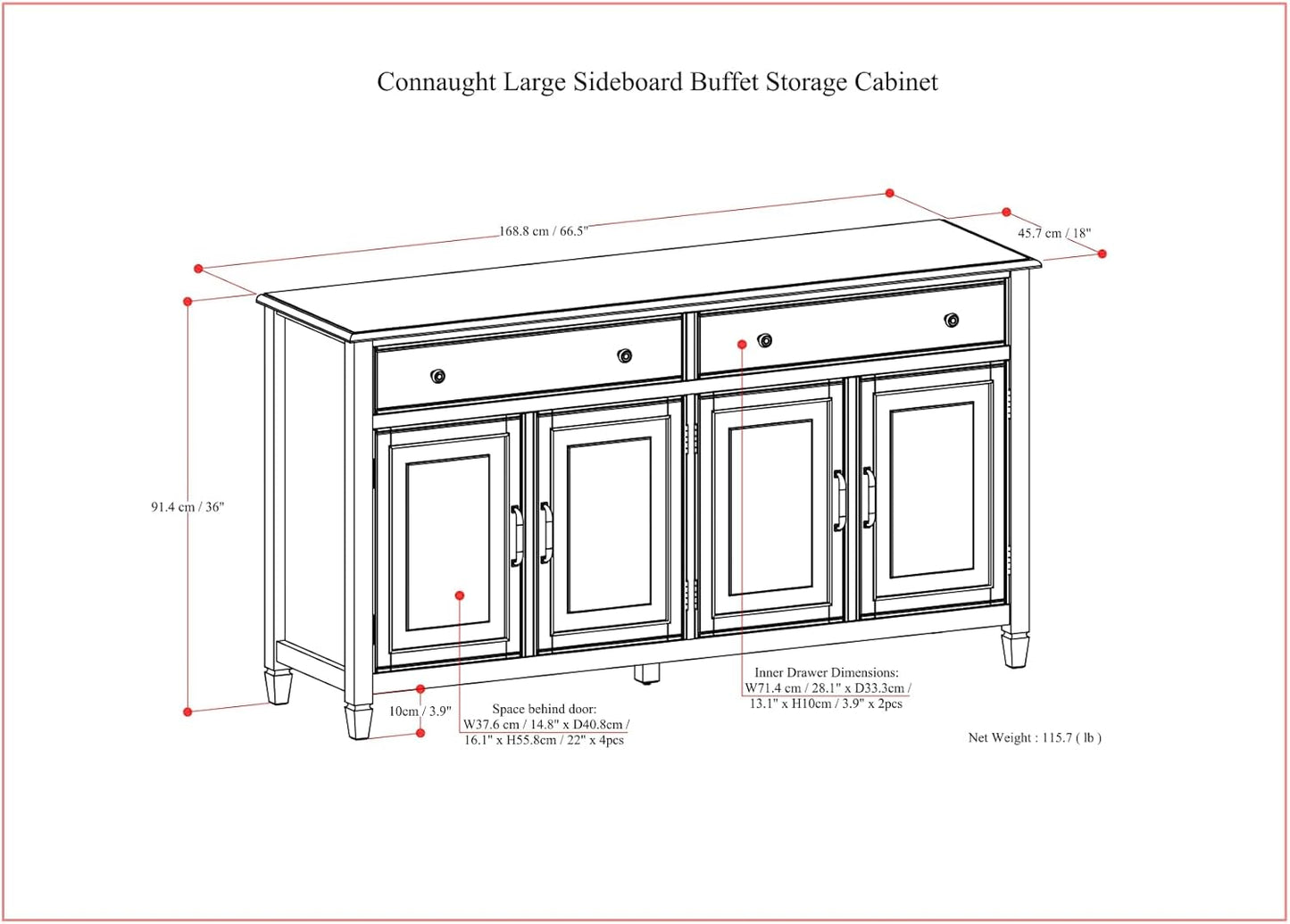 Connaught Large Sideboard Buffet Storage Cabinet

168.8 cm / 66.5"

45.7 cm / 18"

91.4 cm / 36"

10cm / 3.9"

Space behind door:
W37.6 cm / 14.8" x D40.8cm / 16.1" x H55.8cm / 22" x 4pcs

Inner Drawer Dimensions:
W71.4 cm / 28.1" x D33.3cm / 13.1" x H10cm / 3.9" x 2pcs

Net Weight : 115.7 ( lb )