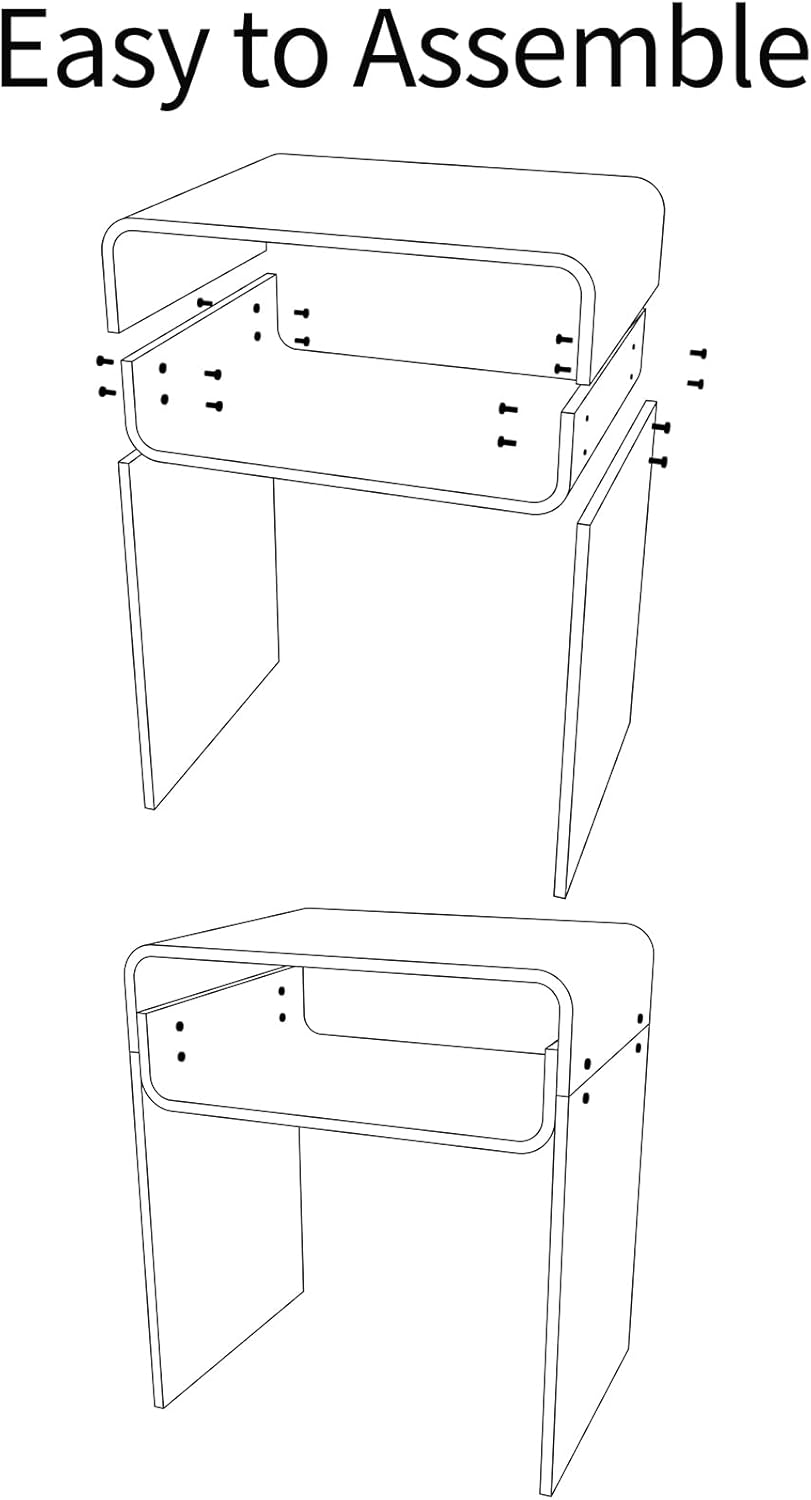 Easy to Assemble