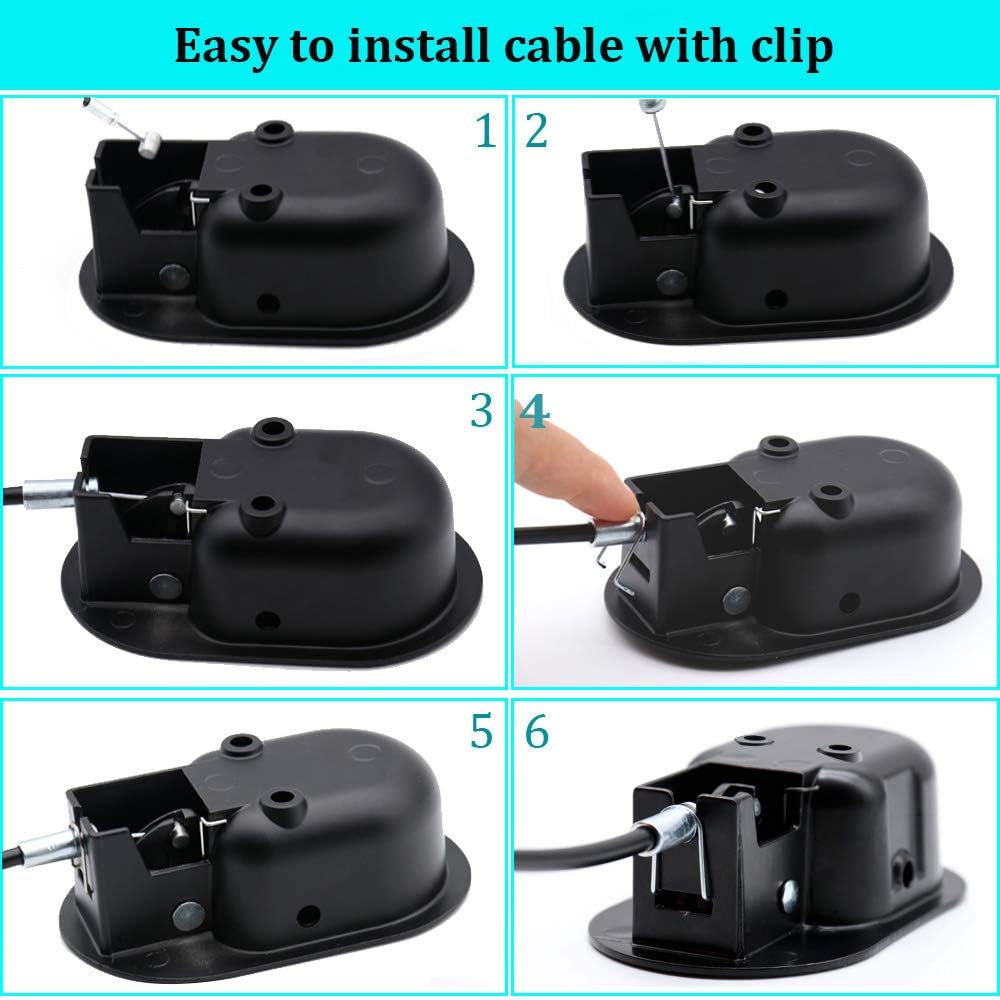 Easy to install cable with clip

1

2

3

4

5

6