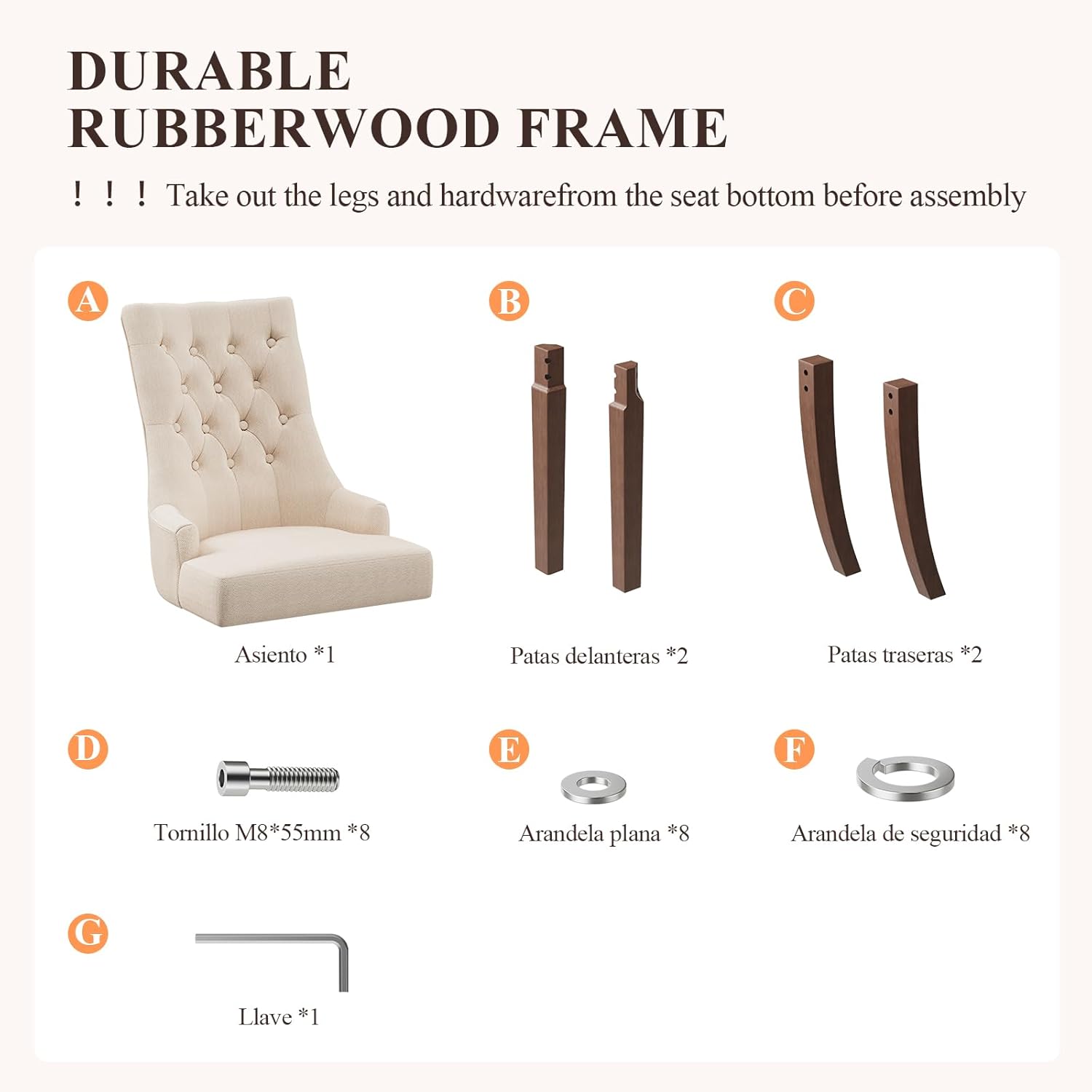 DURABLE RUBBERWOOD FRAME

！！！Take out the legs and hardwarefrom the seat bottom before assembly

A

Asiento *1

B

Patas delanteras *2

C

Patas traseras *2

D

Tornillo M8*55mm *8

E

Arandela plana *8

F

Arandela de seguridad *8

G

Llave *1